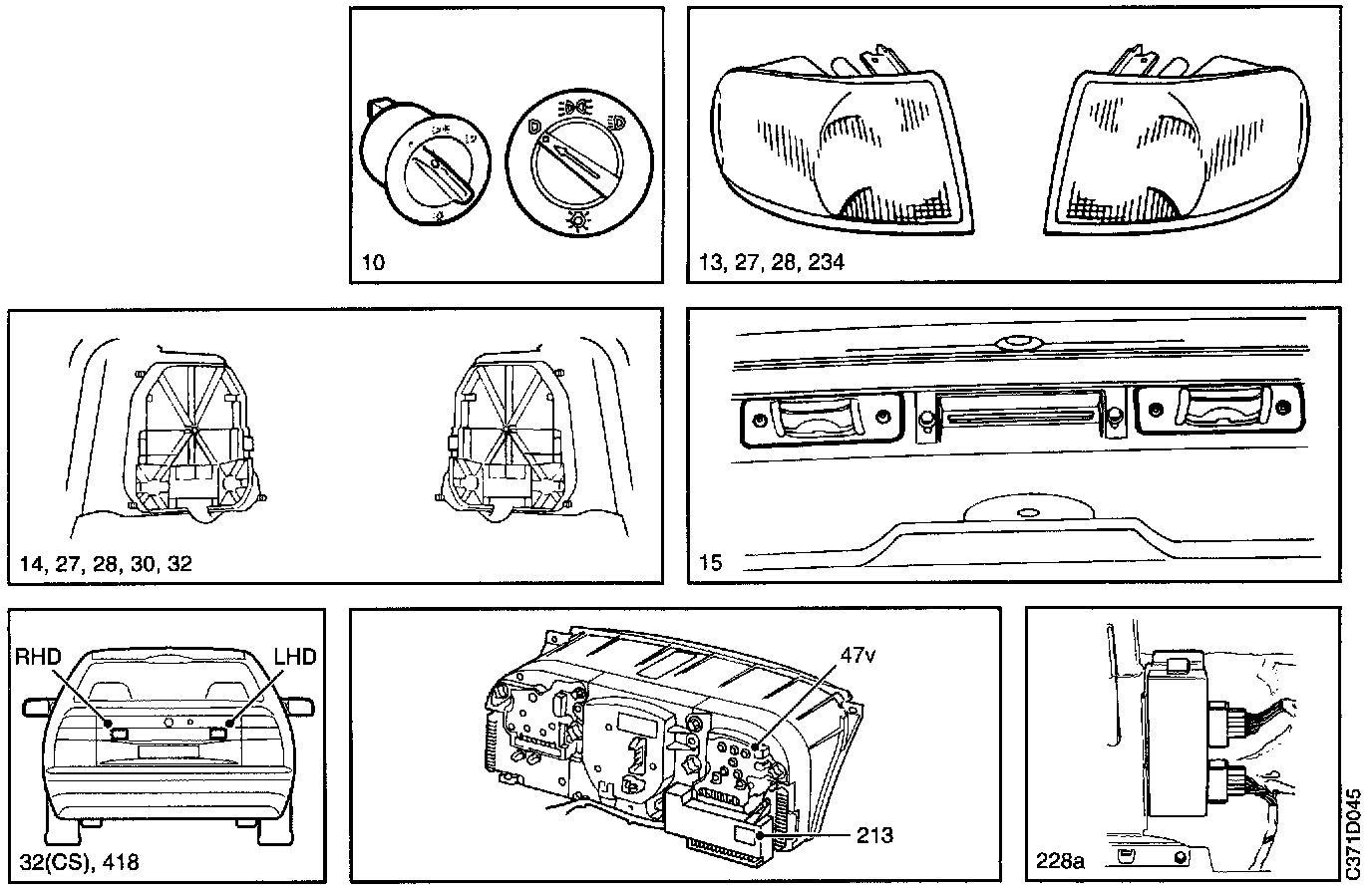 10

13, 27, 28, 234

14, 27, 28, 30, 32

15

RHD
LHD
32(CS), 418

47v
213

228a

C371D045