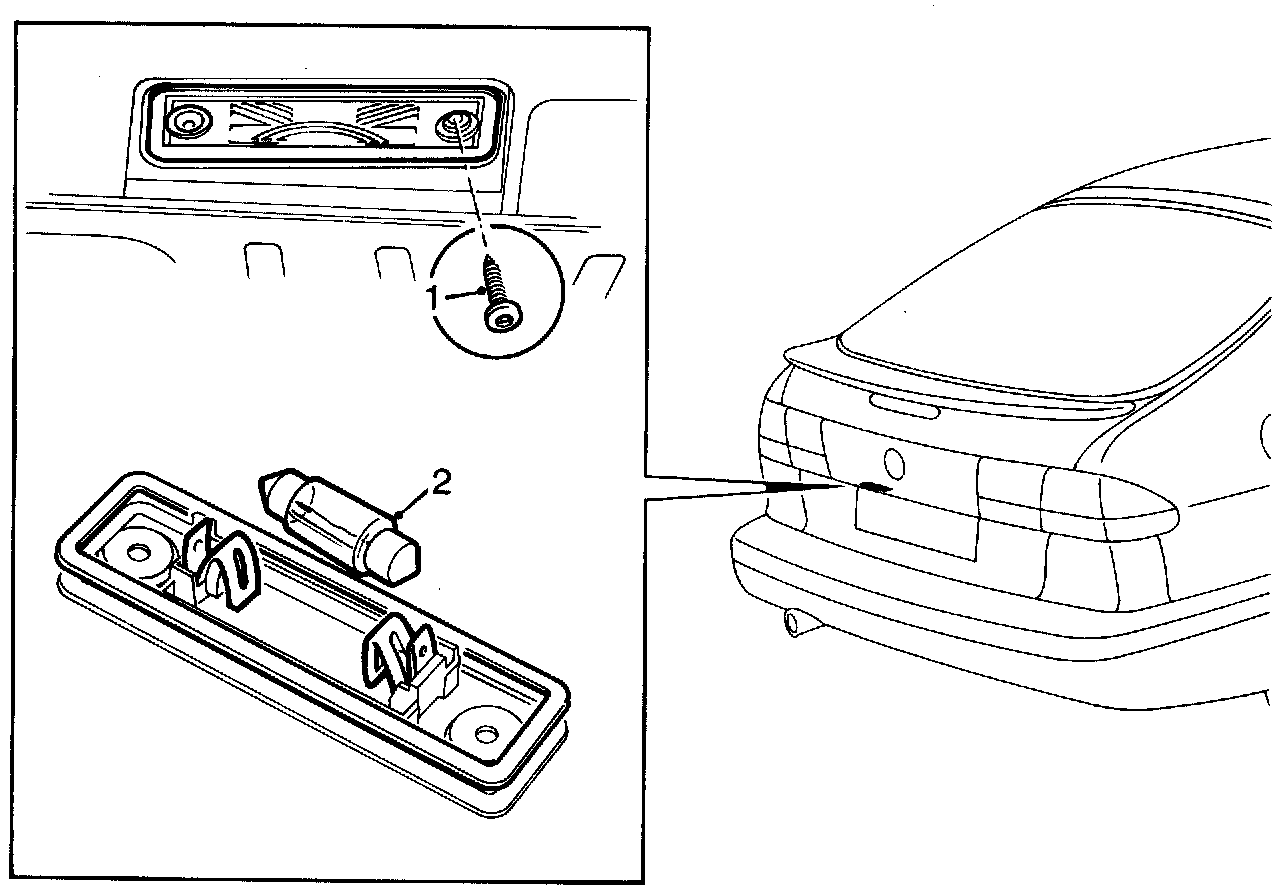 1
2