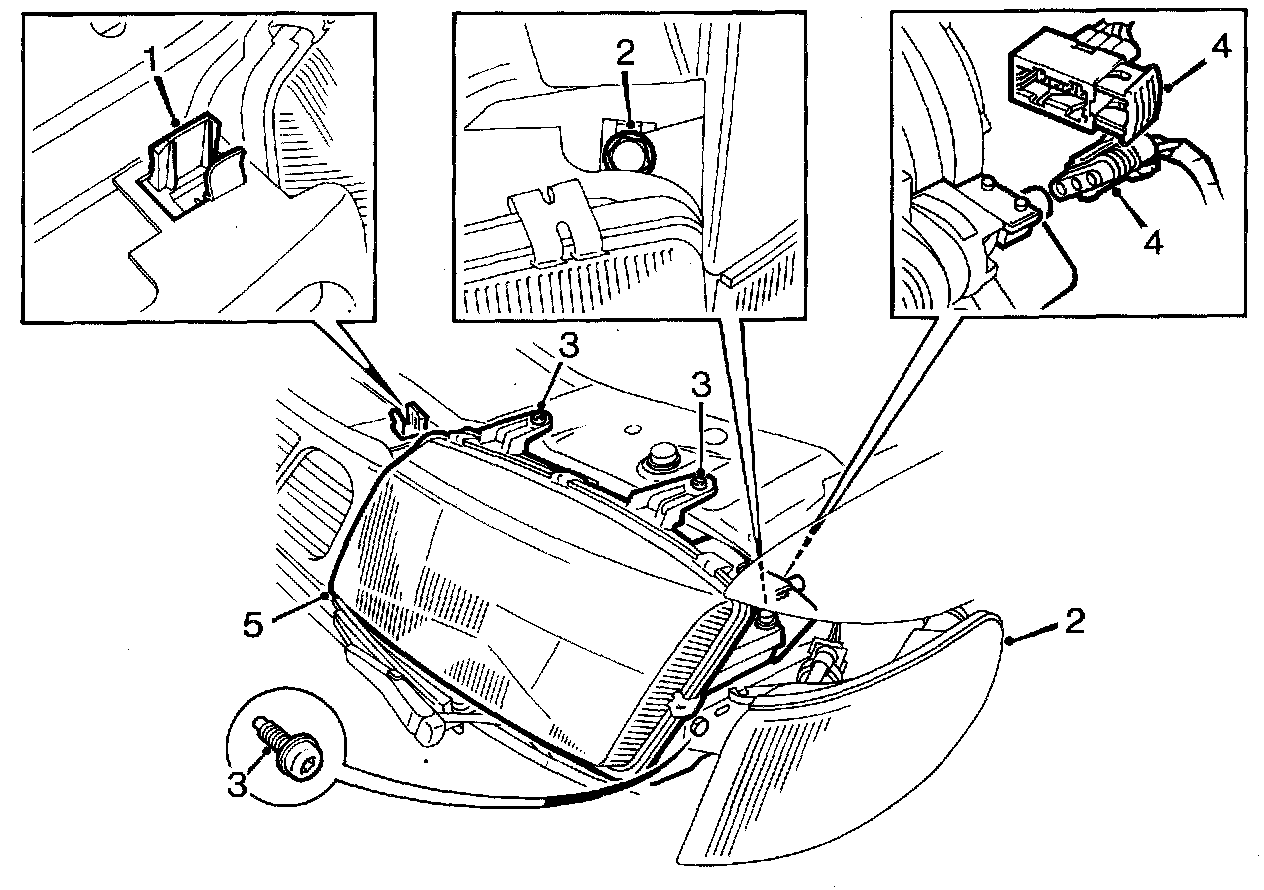 1
2
4
4
3
3
5
2
3