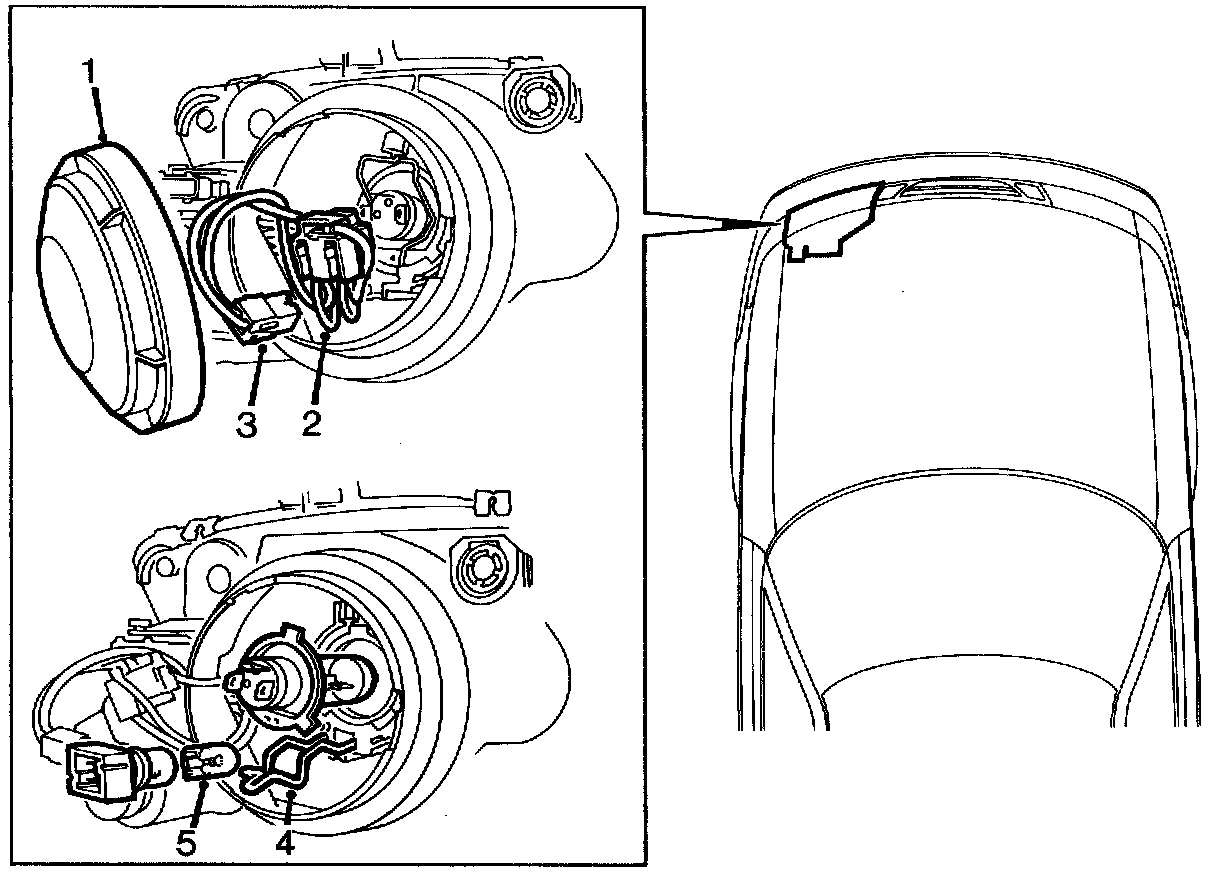 1
3
2
5
4