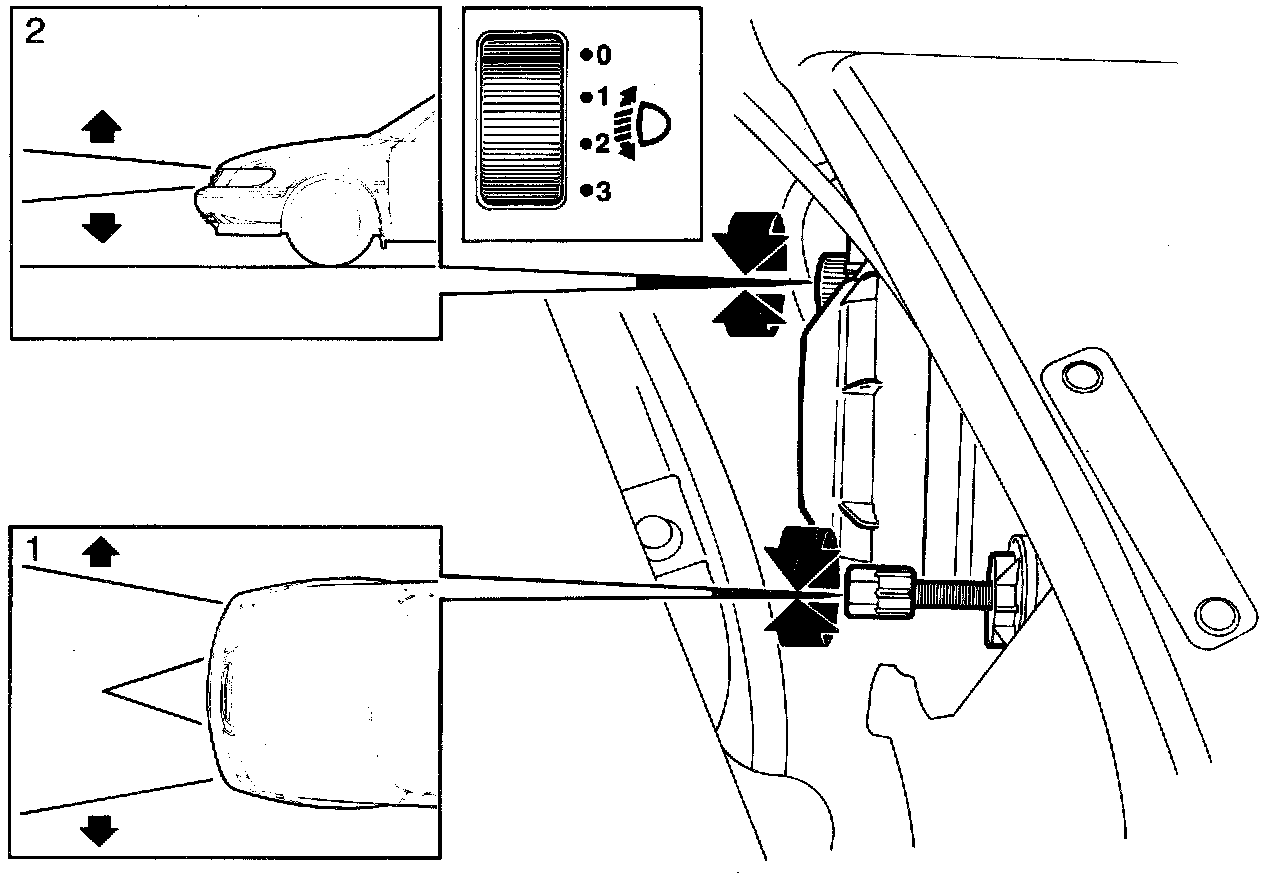 2

0
1
2
3

1