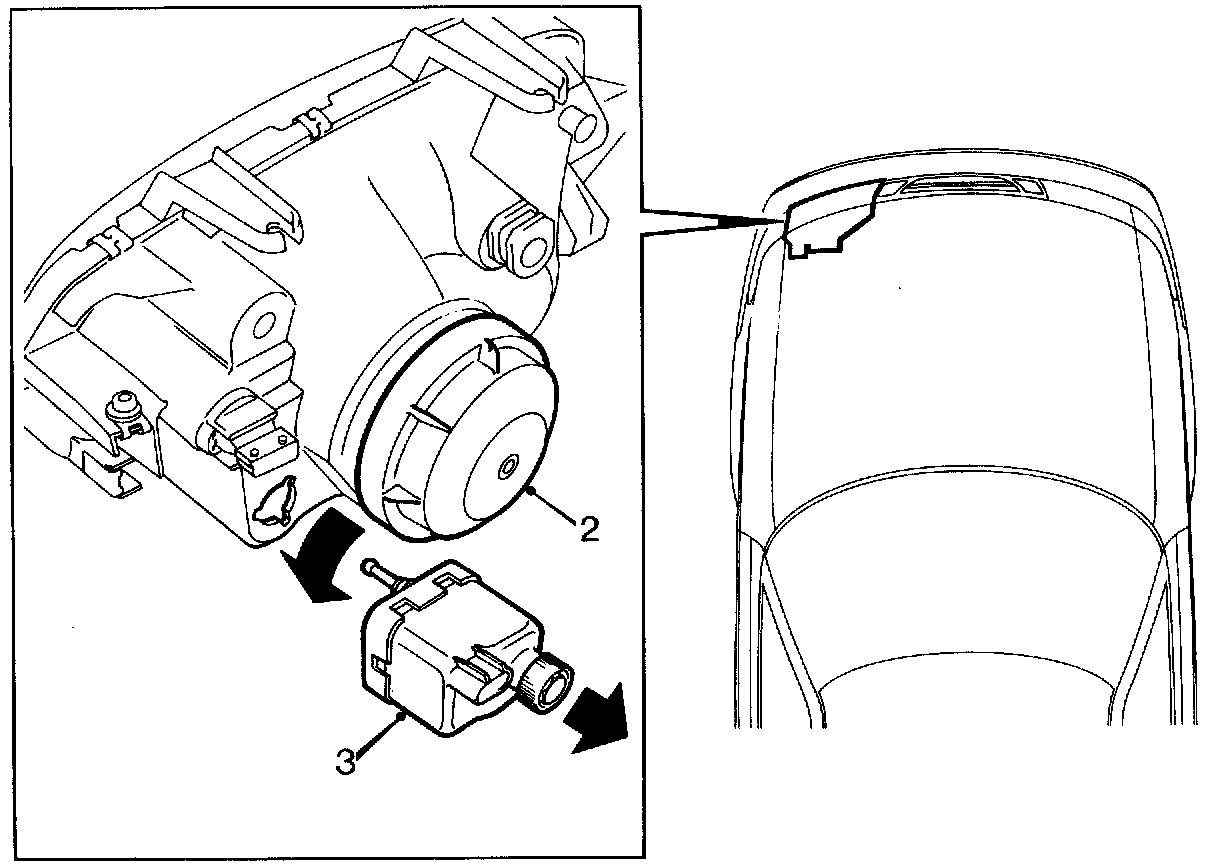 2

3