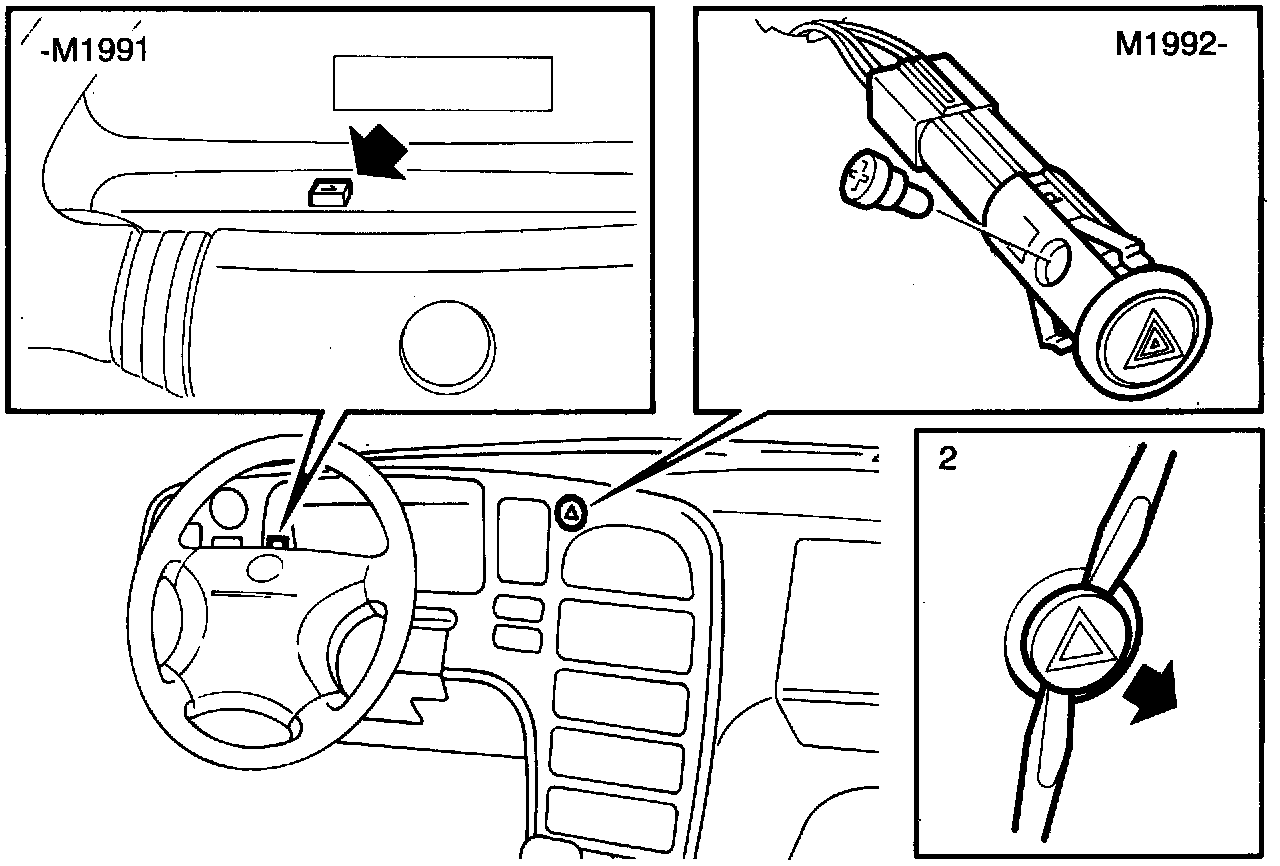 -M1991

M1992-

2