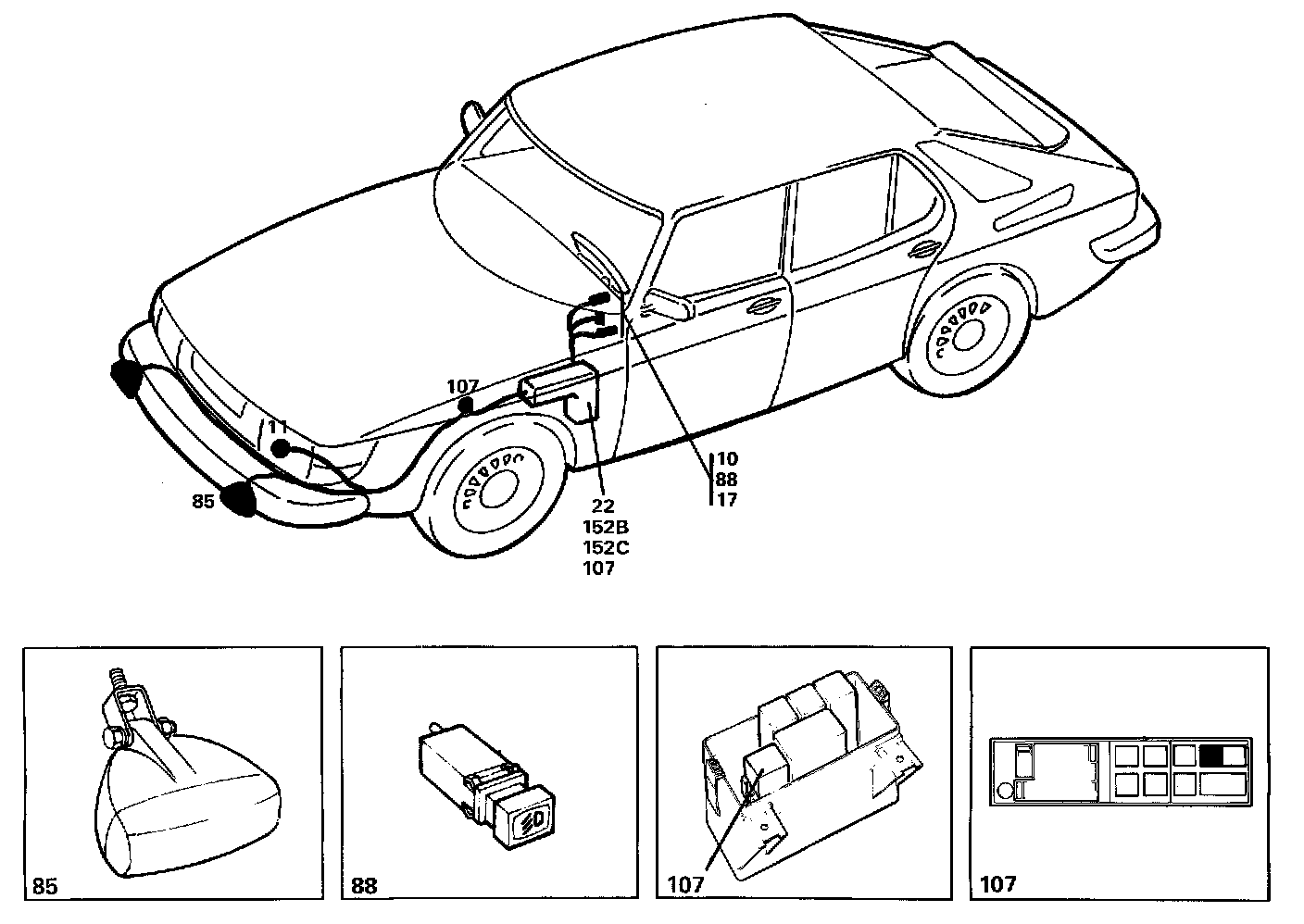 107
11
85
22
152B
152C
107
10
88
17

85

88

107

107