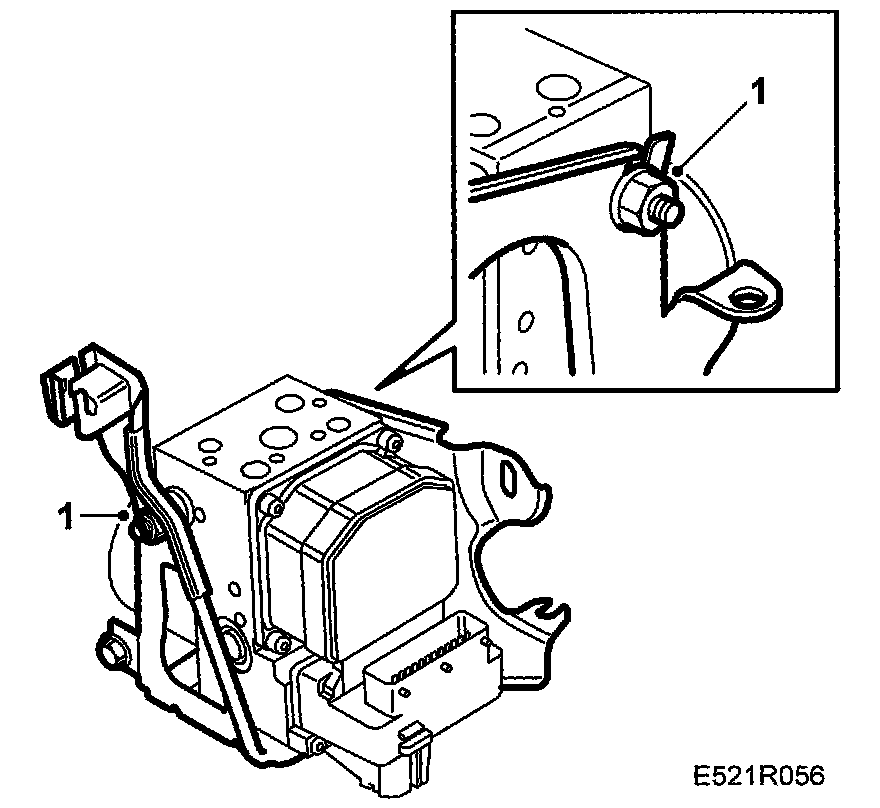 1
1
E521R056