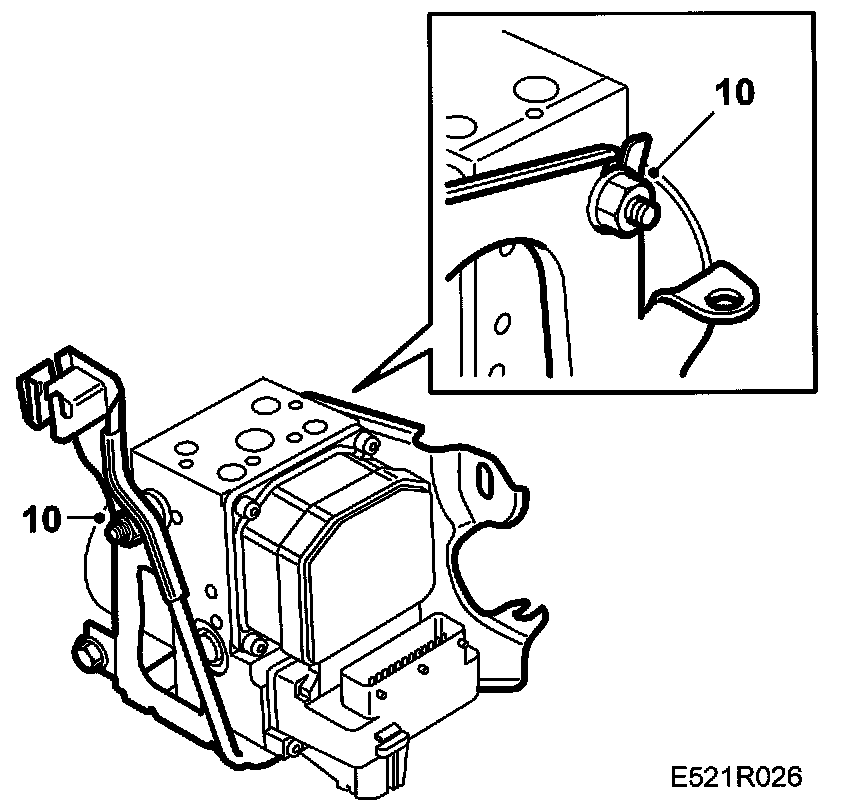 10

10

E521R026