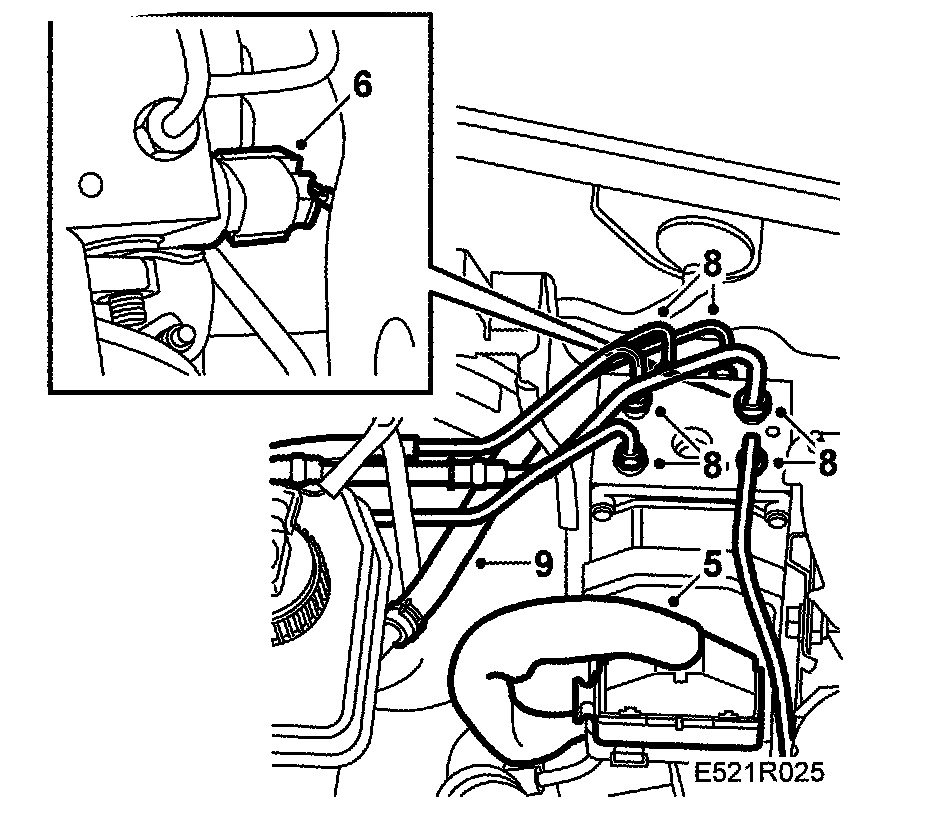 6
8
8
8
9
5
E521R025