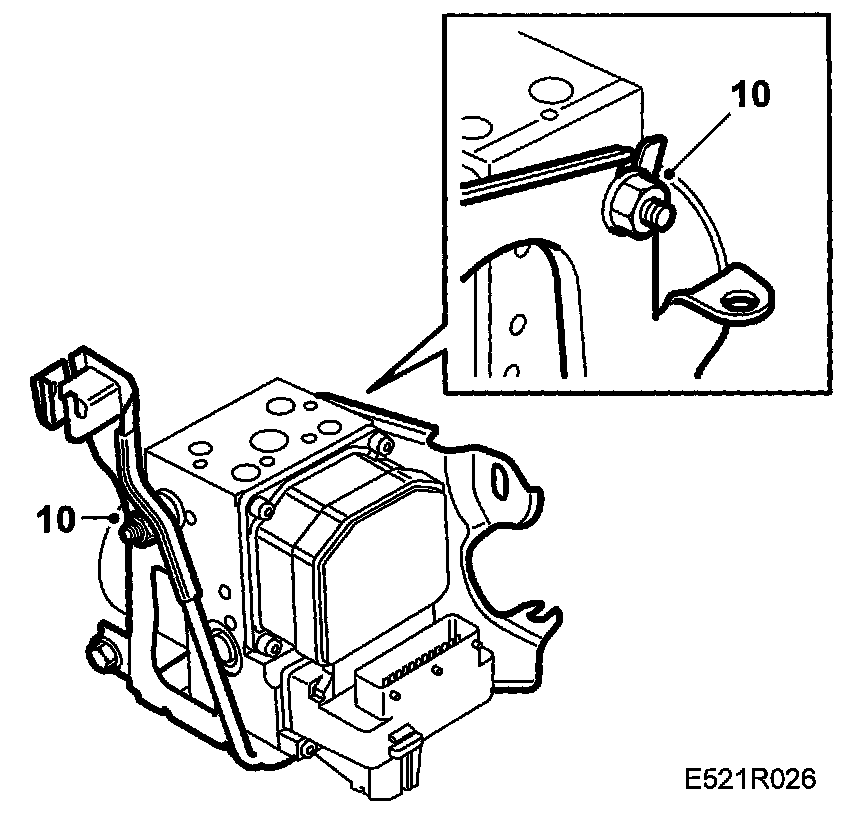 10

10

E521R026