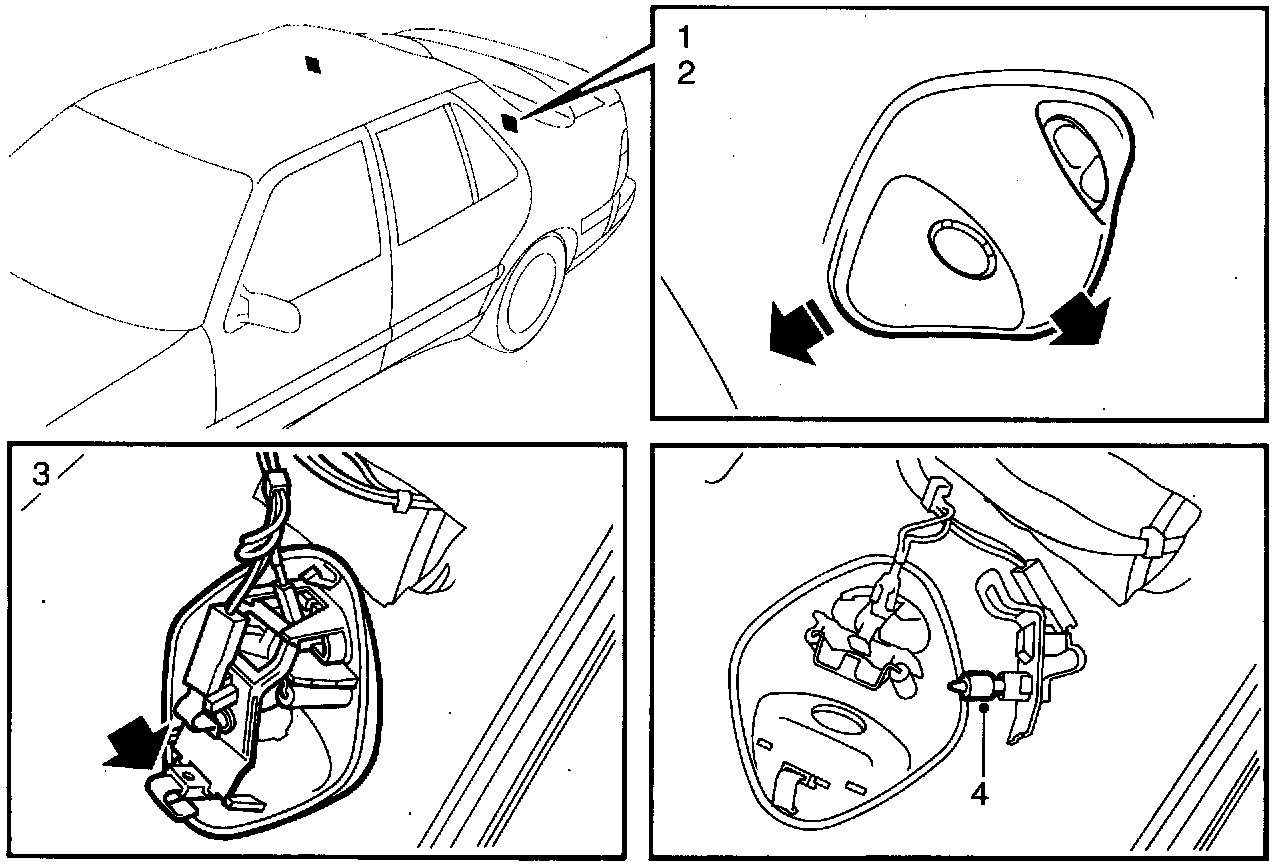 1
2
3
4