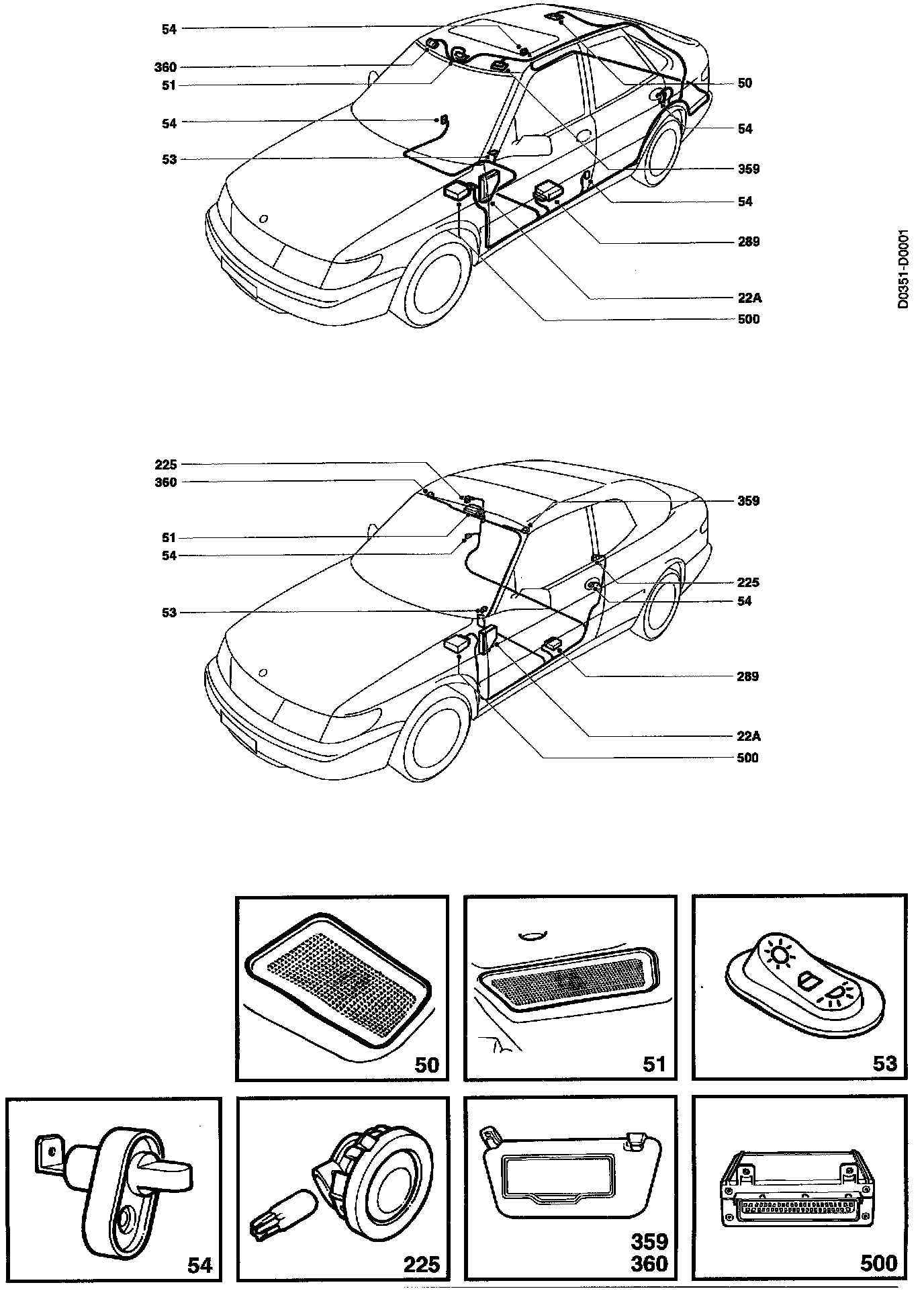 54
360
51
54
53
50
54
359
54
289
22A
500
D0351-D0001

225
360
51
54
53
359
225
54
289
22A
500

50
51
53
54
225
359
360
500