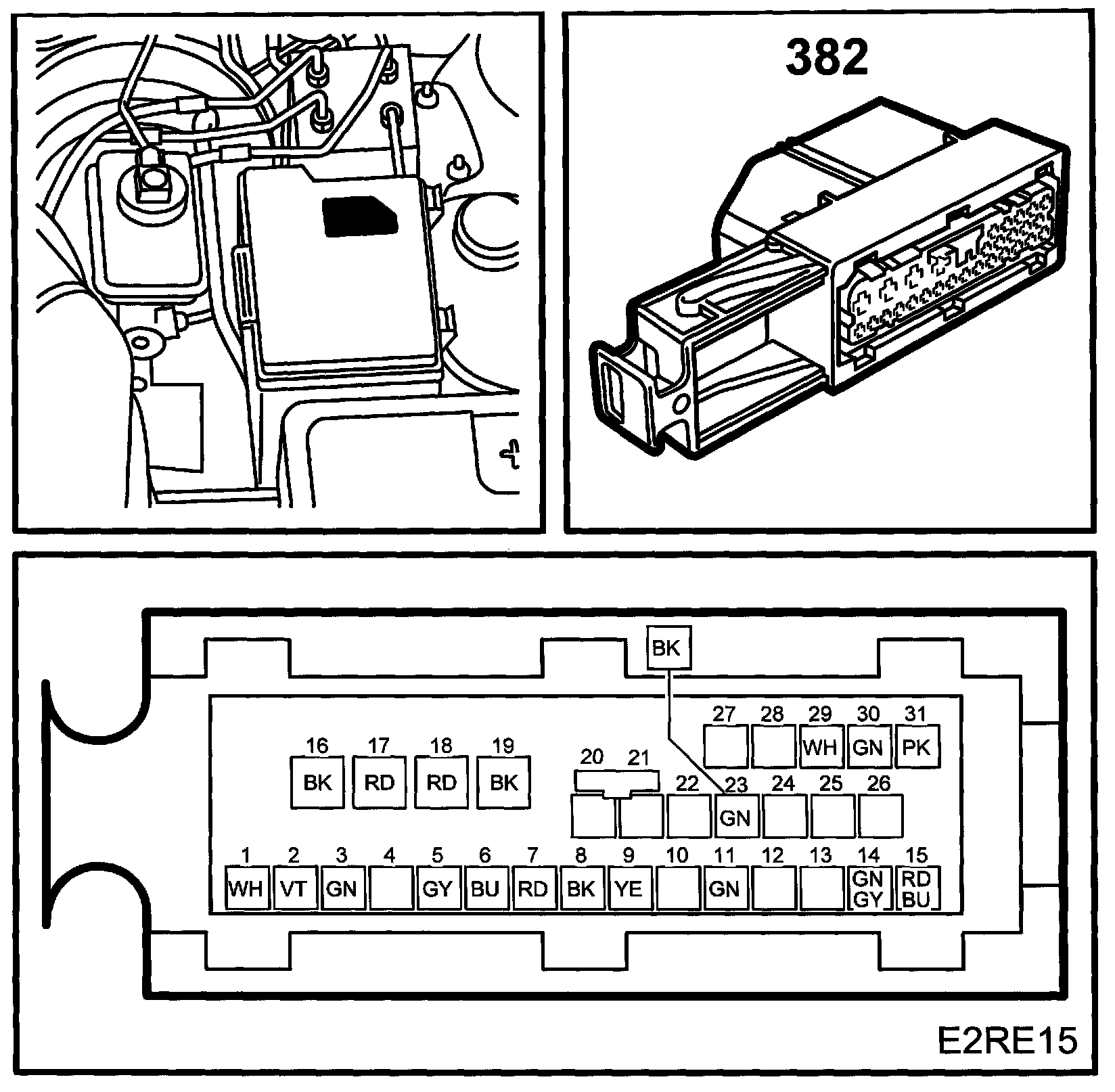 382

BK

27 28 29 30 31

WH GN PK

16 17 18 19

BK RD RD BK

20 21 22 23 24 25 26

GN

1 2 3 4 5 6 7 8 9 10 11 12 13 14 15

WH VT GN GY BU RD BK YE GN GN GY RD BU

E2RE15