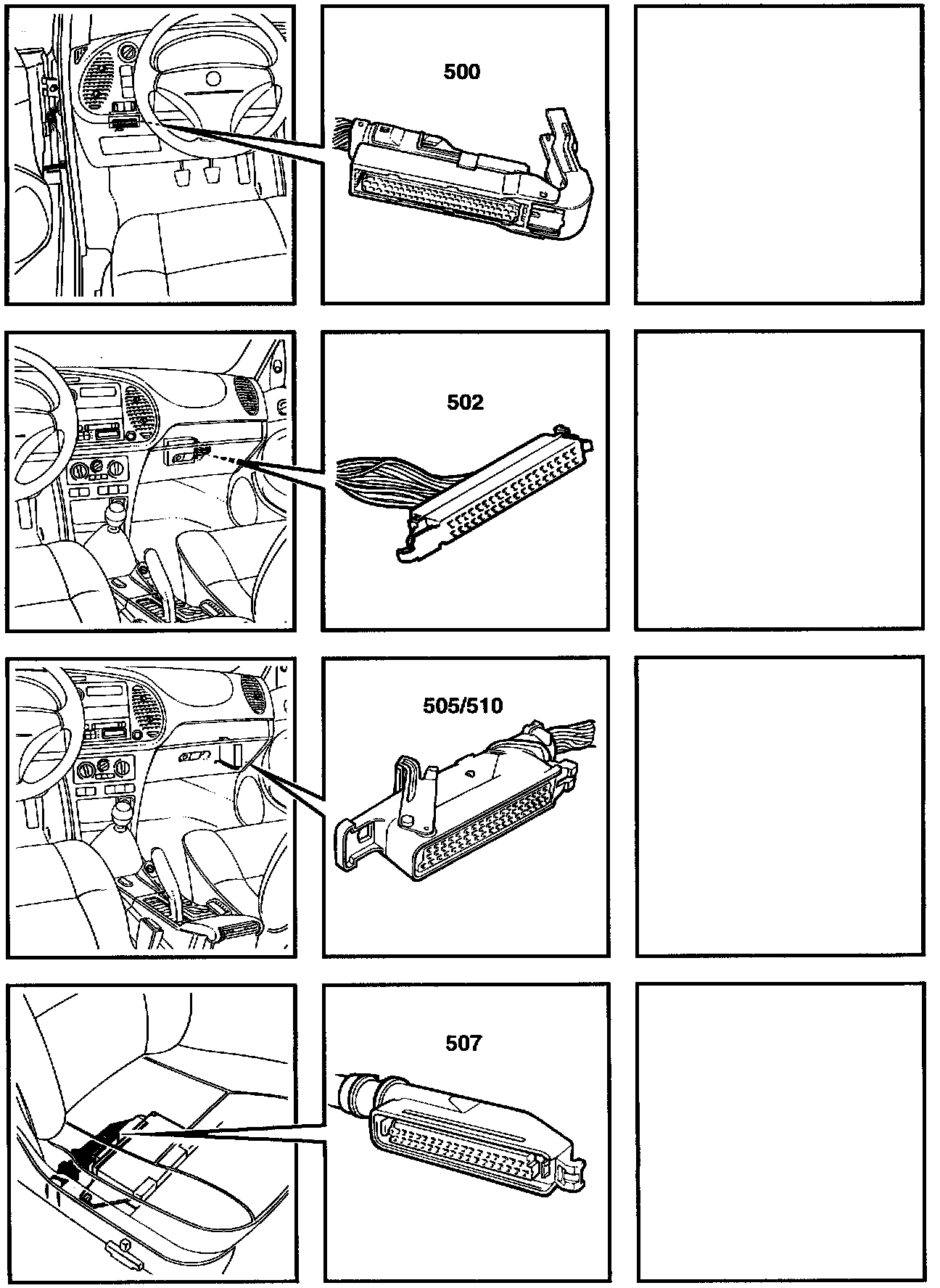 500

502

505/510

507