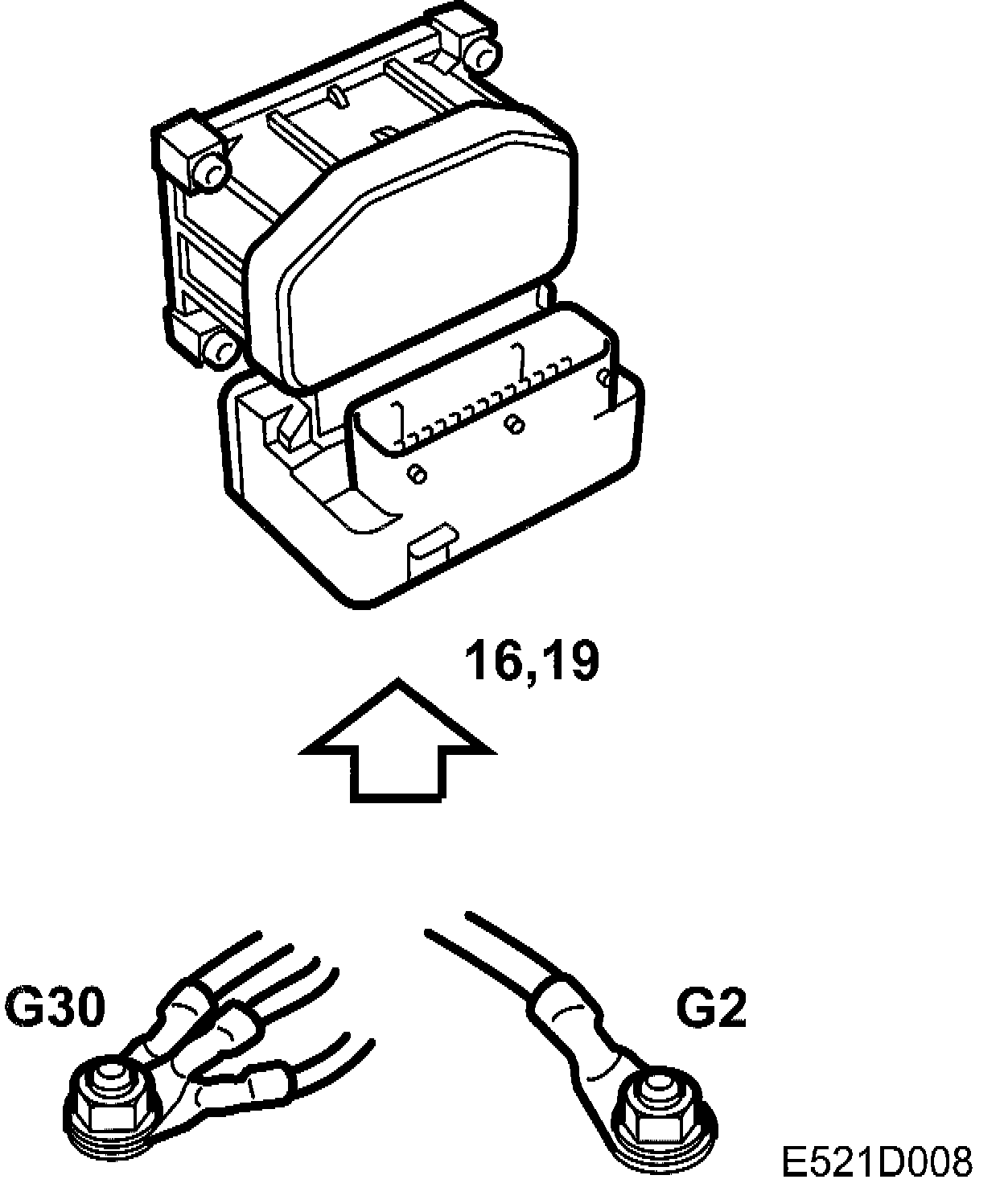 16,19

G30

G2

E521D008