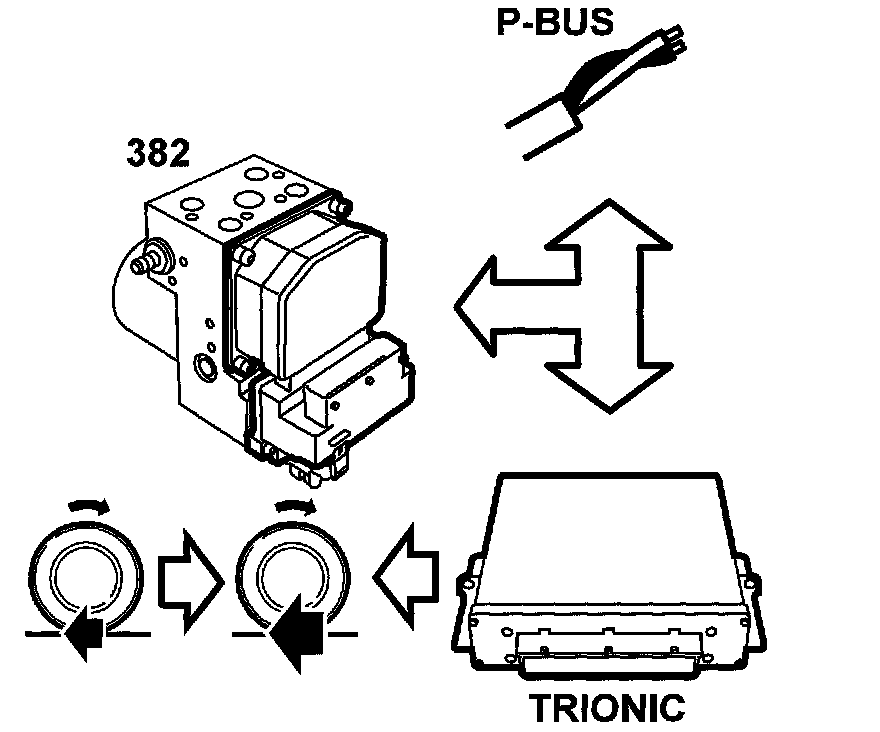 P-BUS

382

TRIONIC