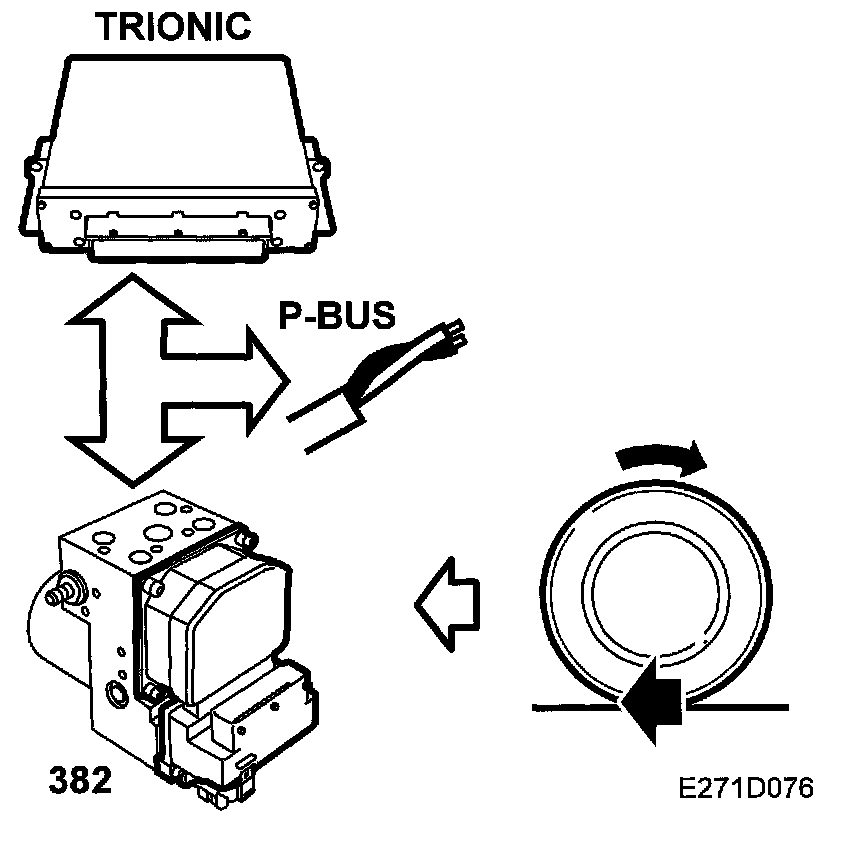 TRIONIC

P-BUS

382

E271D076