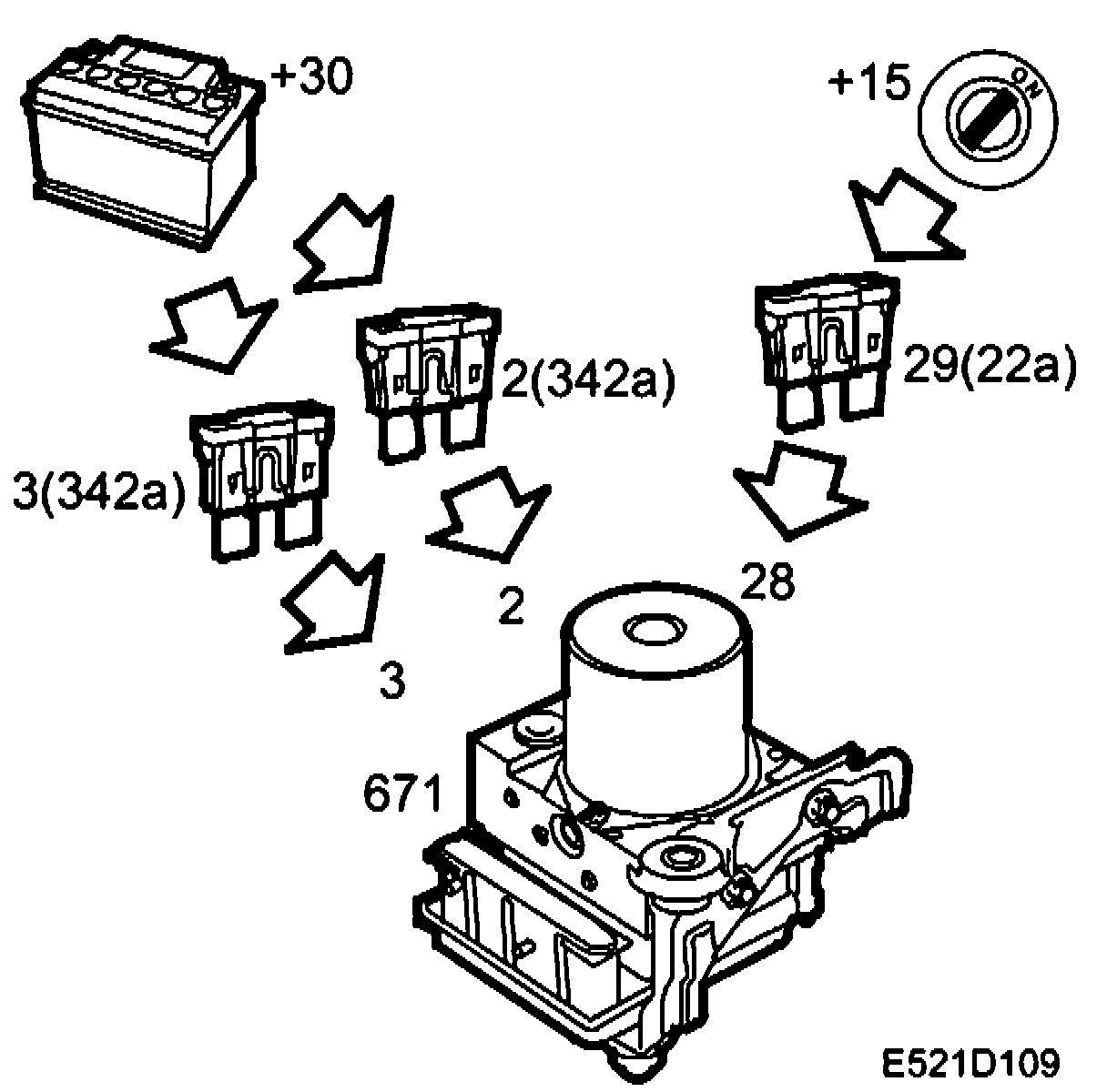 +30

+15

ON

2(342a)

29(22a)

3(342a)

2

28

3

671

E521D109