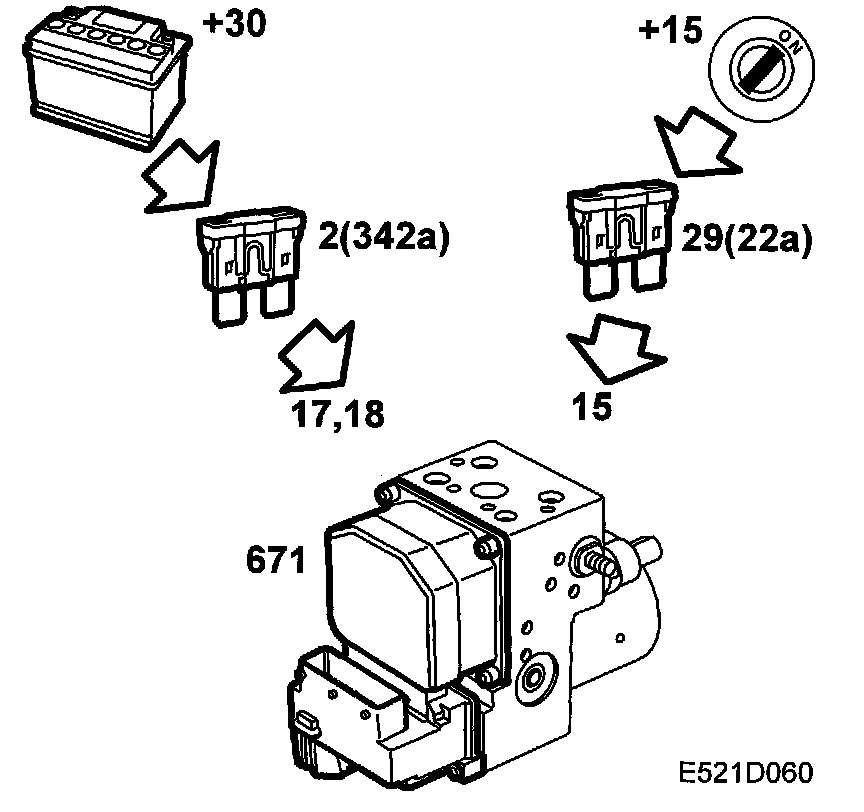 +30

+15

ON

2(342a)

29(22a)

17,18

15

671

E521D060