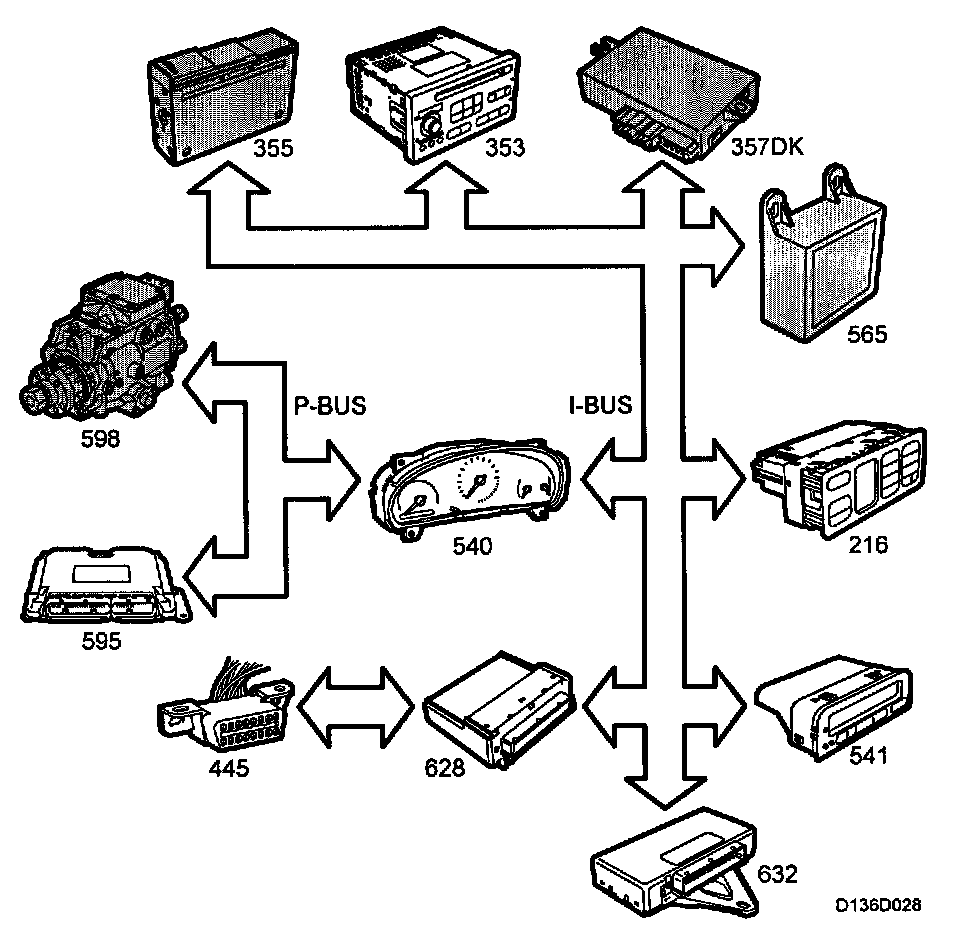 355
353
357DK
565
598
P-BUS
I-BUS
540
216
595
445
628
541
632
D136D028