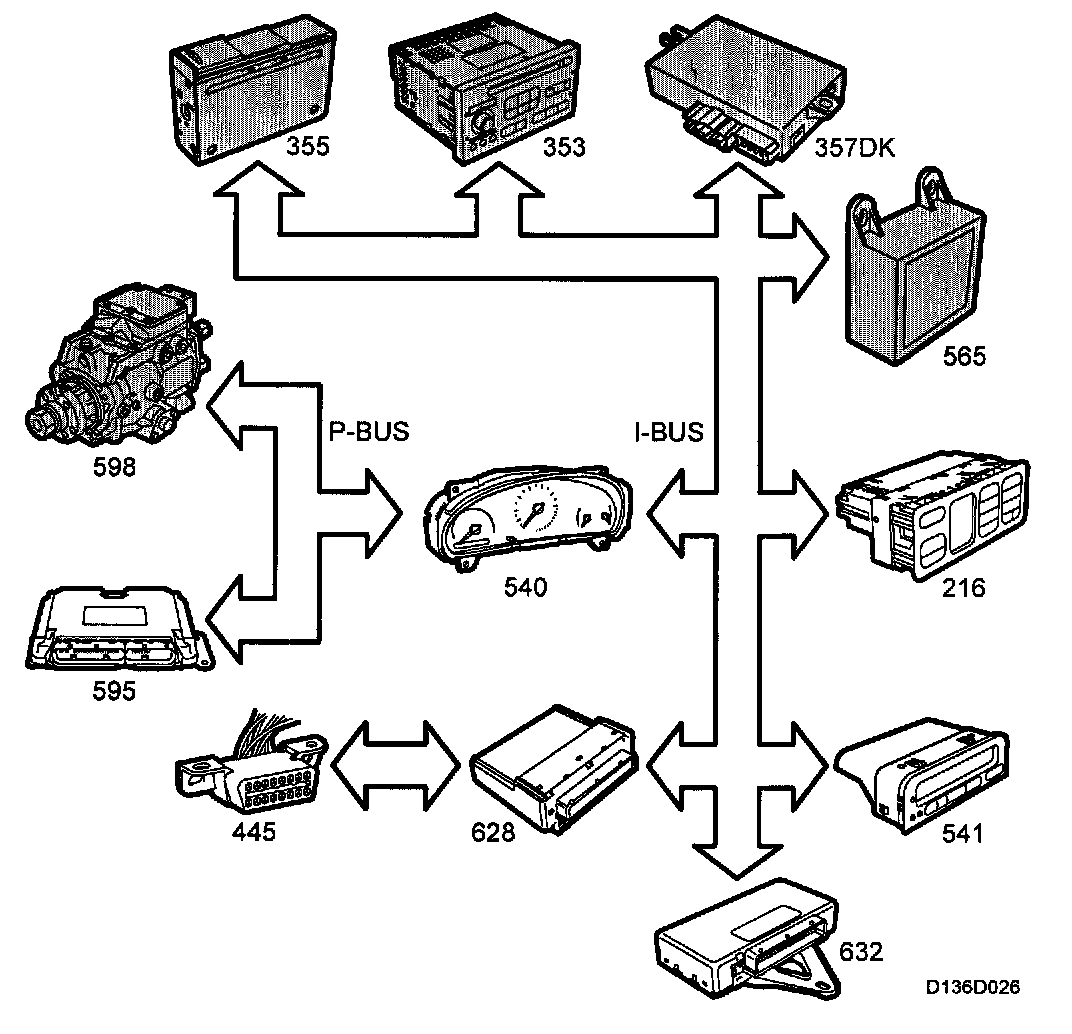 355
353
357DK
565
598
P-BUS
I-BUS
540
216
595
445
628
541
632
D136D026