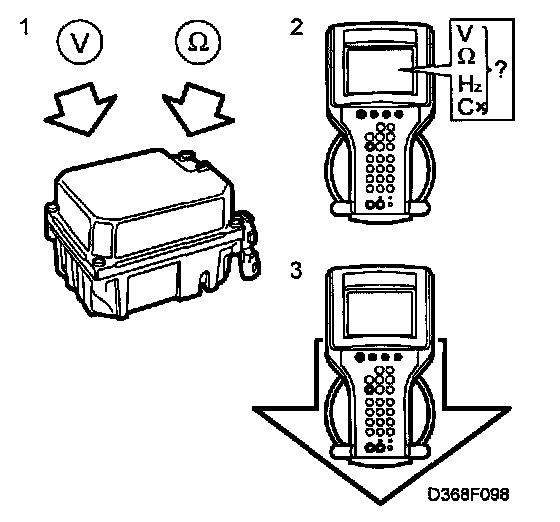 1
V
Ω
2
V
Ω
Hz
Cx
?
3
D368F098