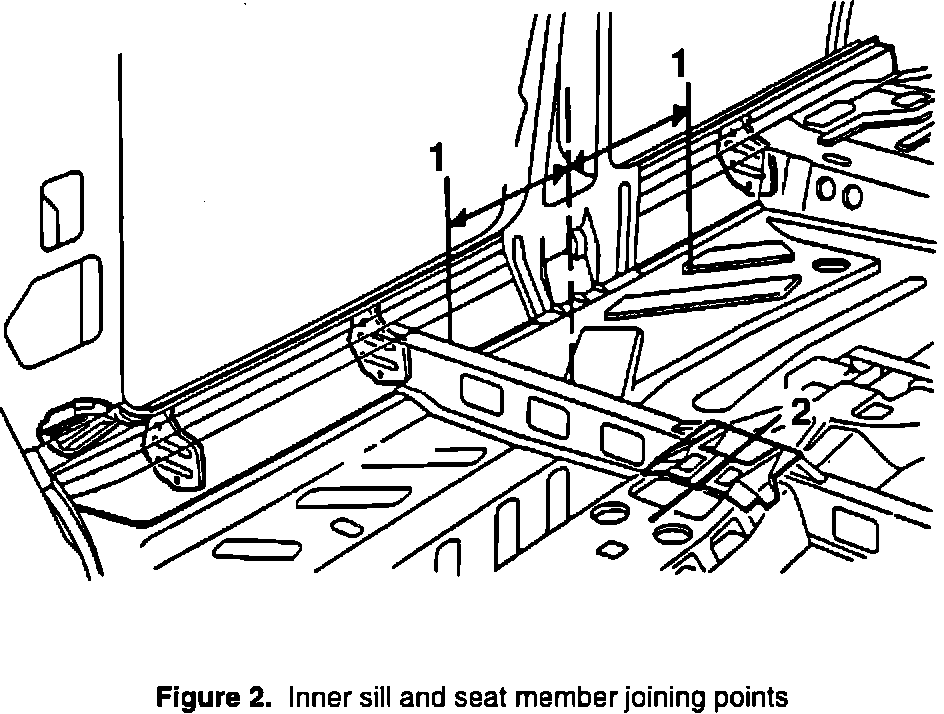 1

1

2

Figure 2. Inner sill and seat member joining points