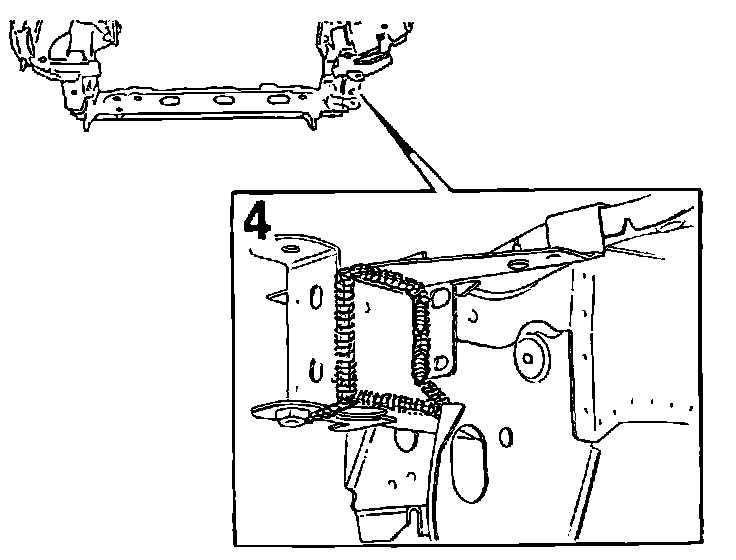 4