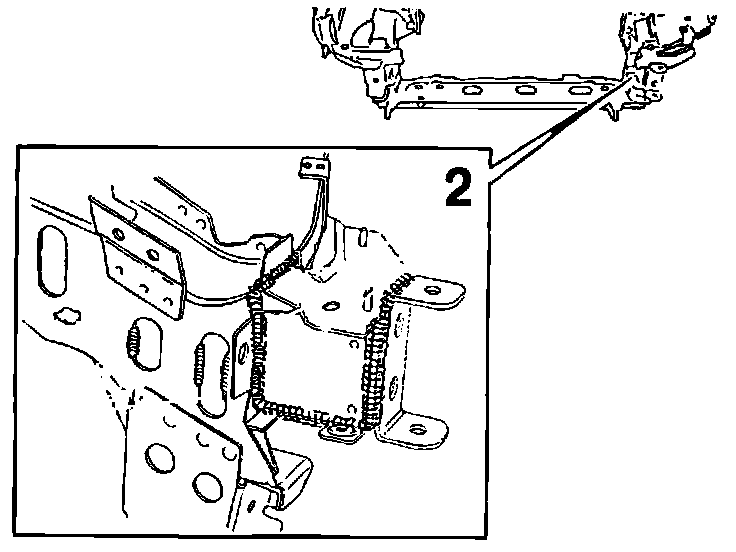 2