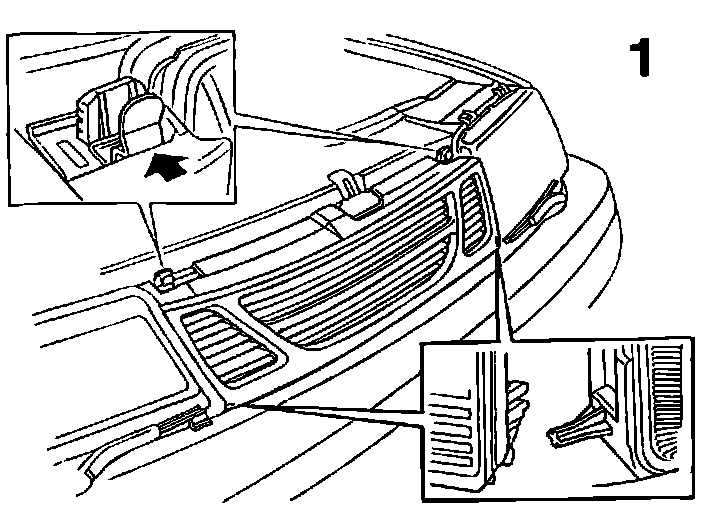 1