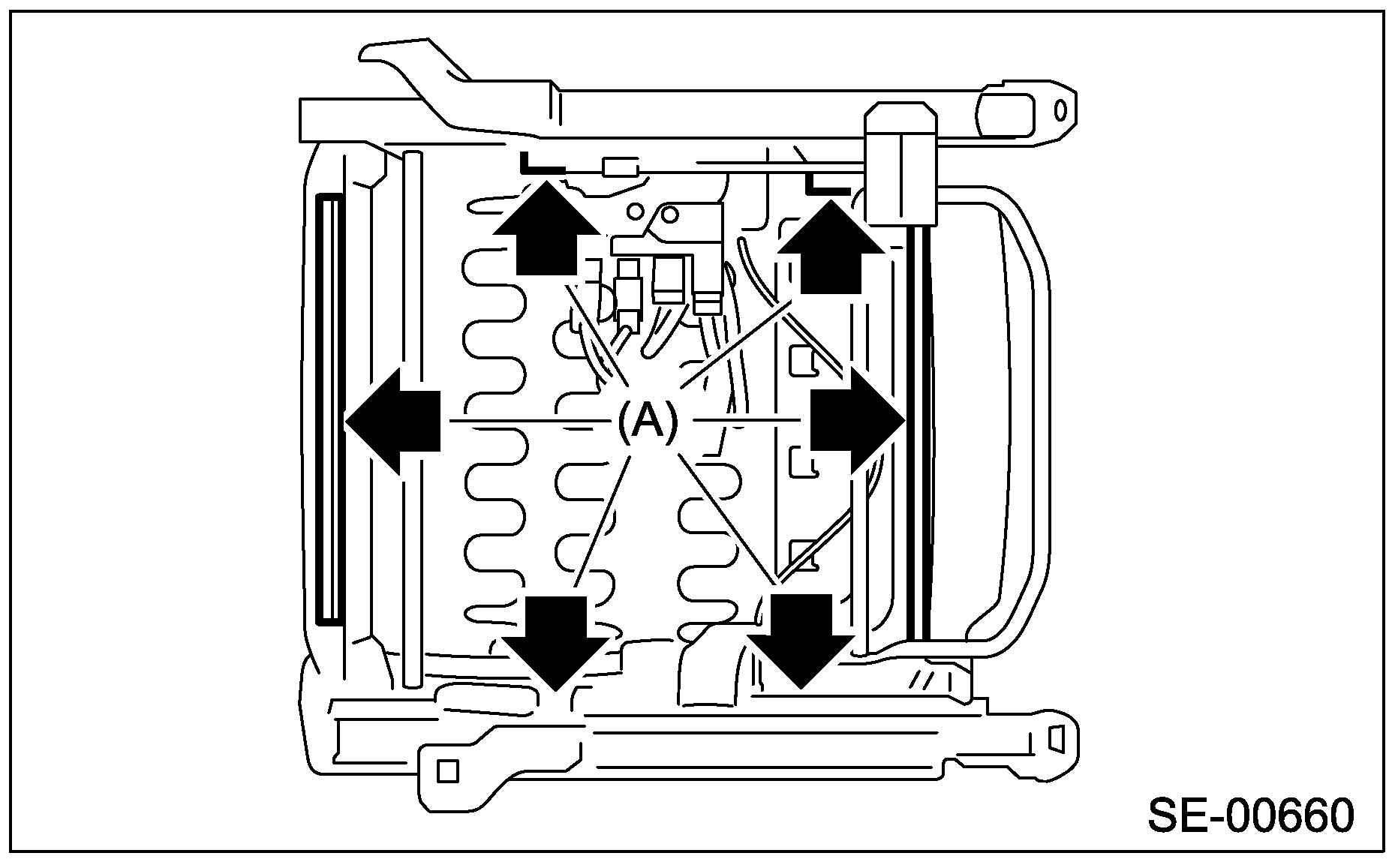 (A)

SE-00660