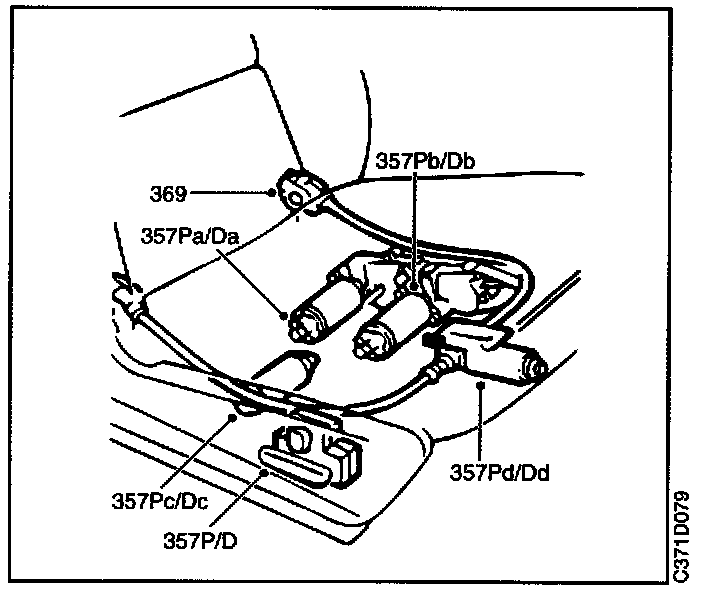 357Pb/Db
369
357Pa/Da
357Pd/Dd
357Pc/Dc
357P/D
C371D079