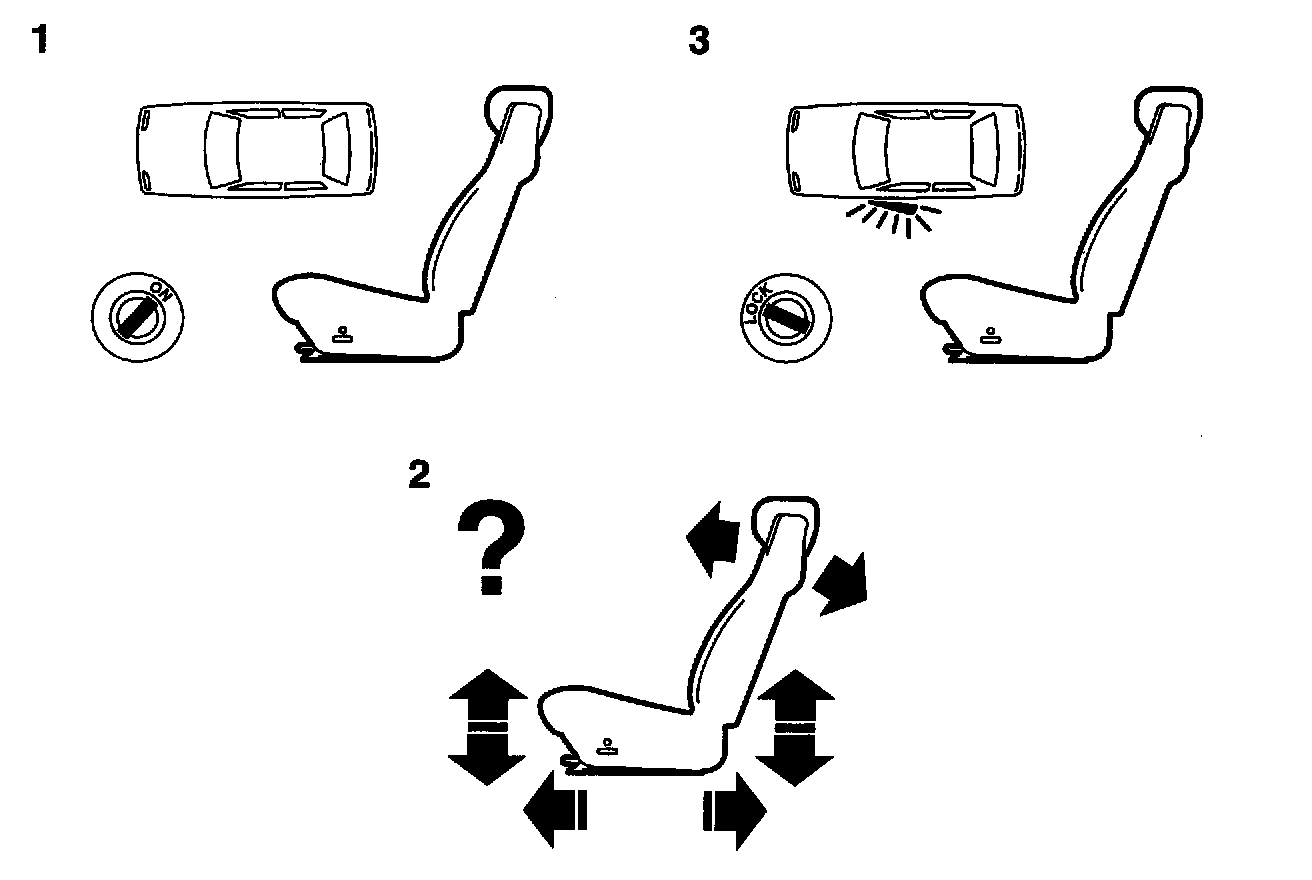 1

ON

3

LOCK

2

?