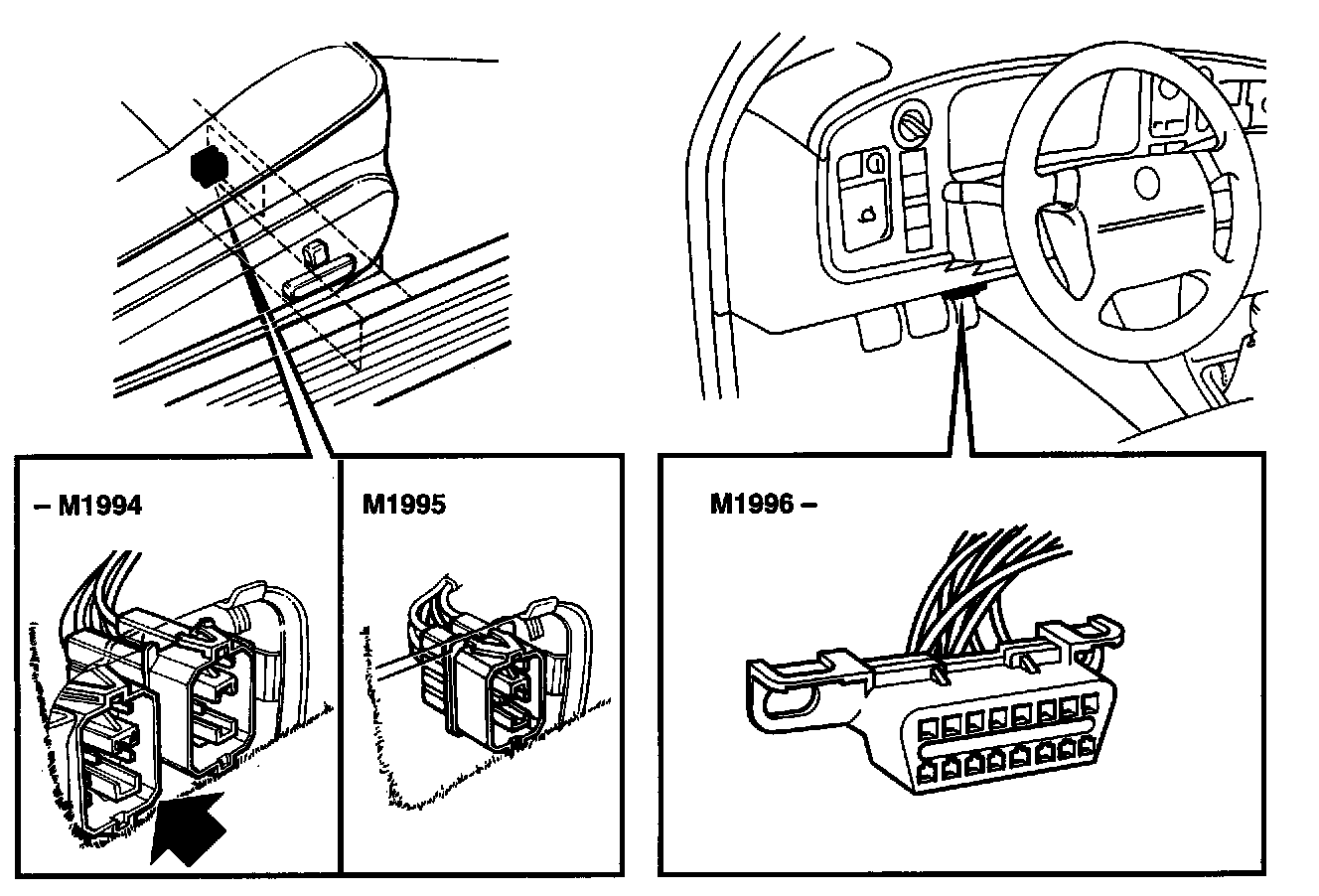 – M1994

M1995

M1996 –