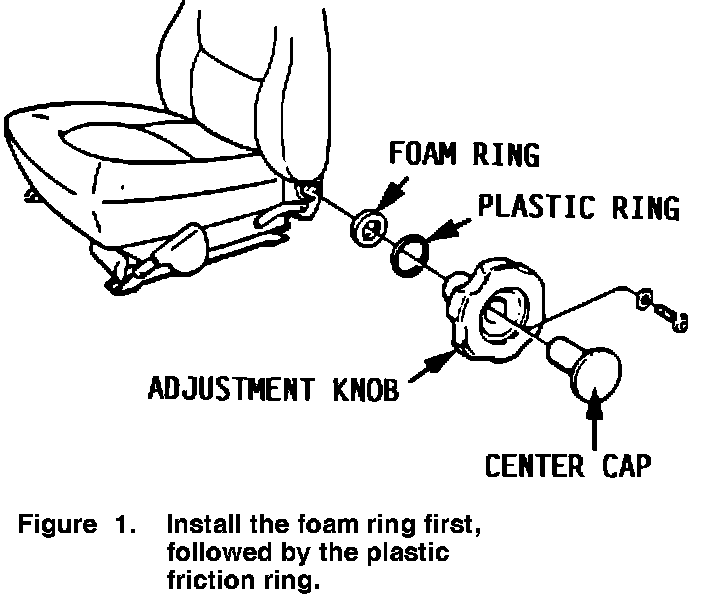 FOAM RING

PLASTIC RING

ADJUSTMENT KNOB

CENTER CAP

Figure 1. Install the foam ring first, followed by the plastic friction ring.