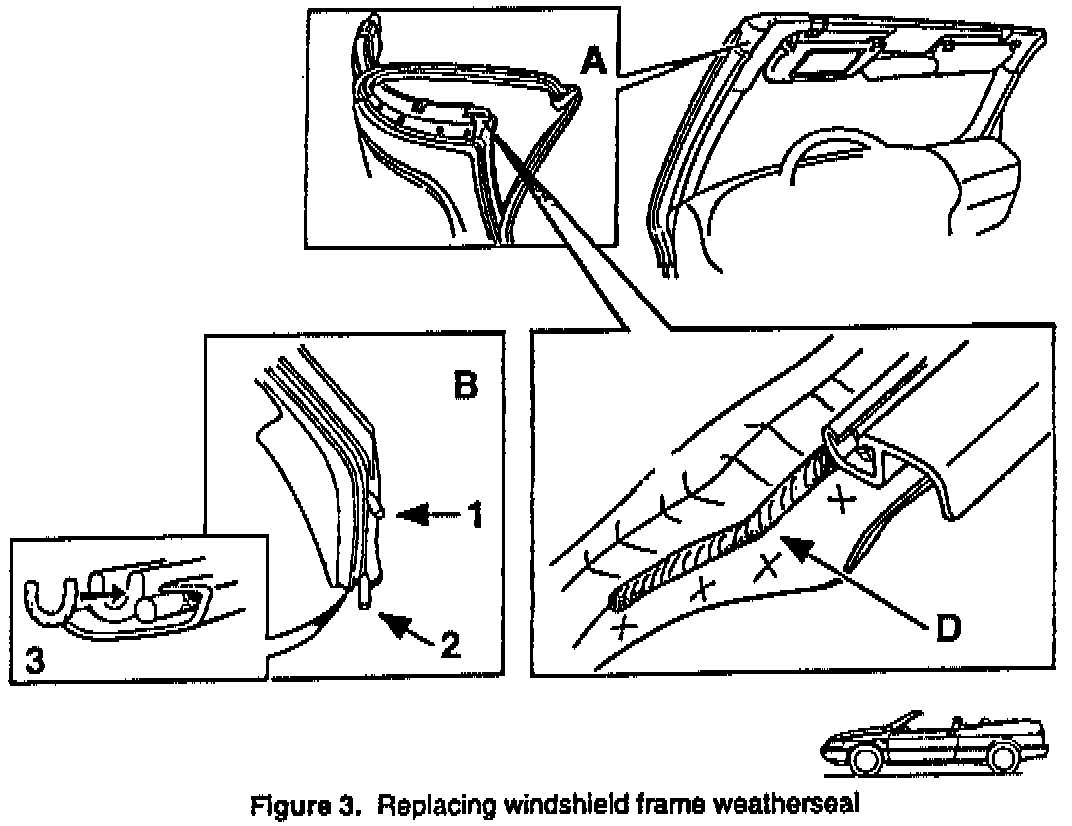 A

B

1

2

3

D

Figure 3. Replacing windshield frame weatherseal