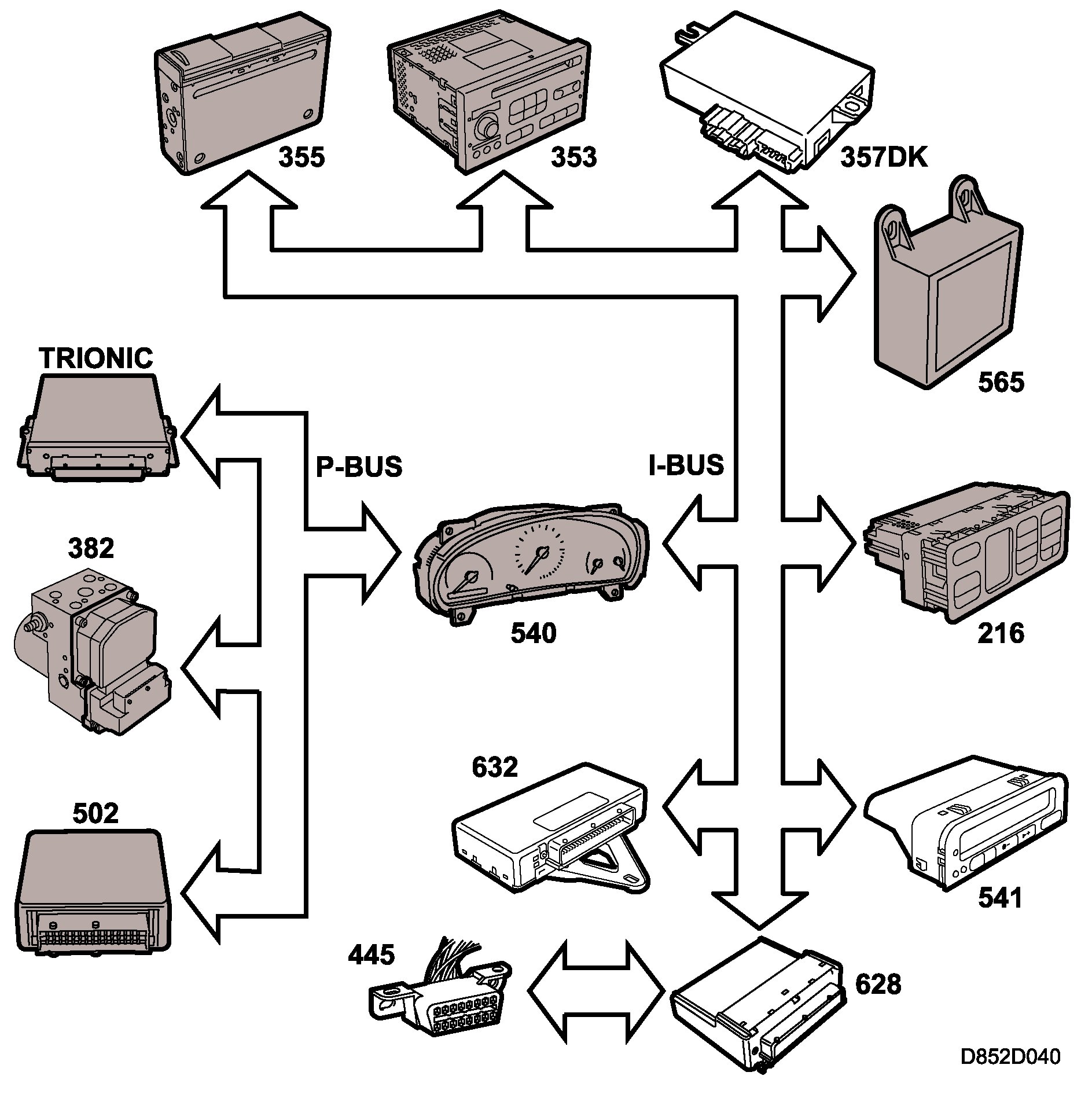 355

353

357DK

565

TRIONIC

P-BUS

I-BUS

382

540

216

632

502

541

445

628

D852D040