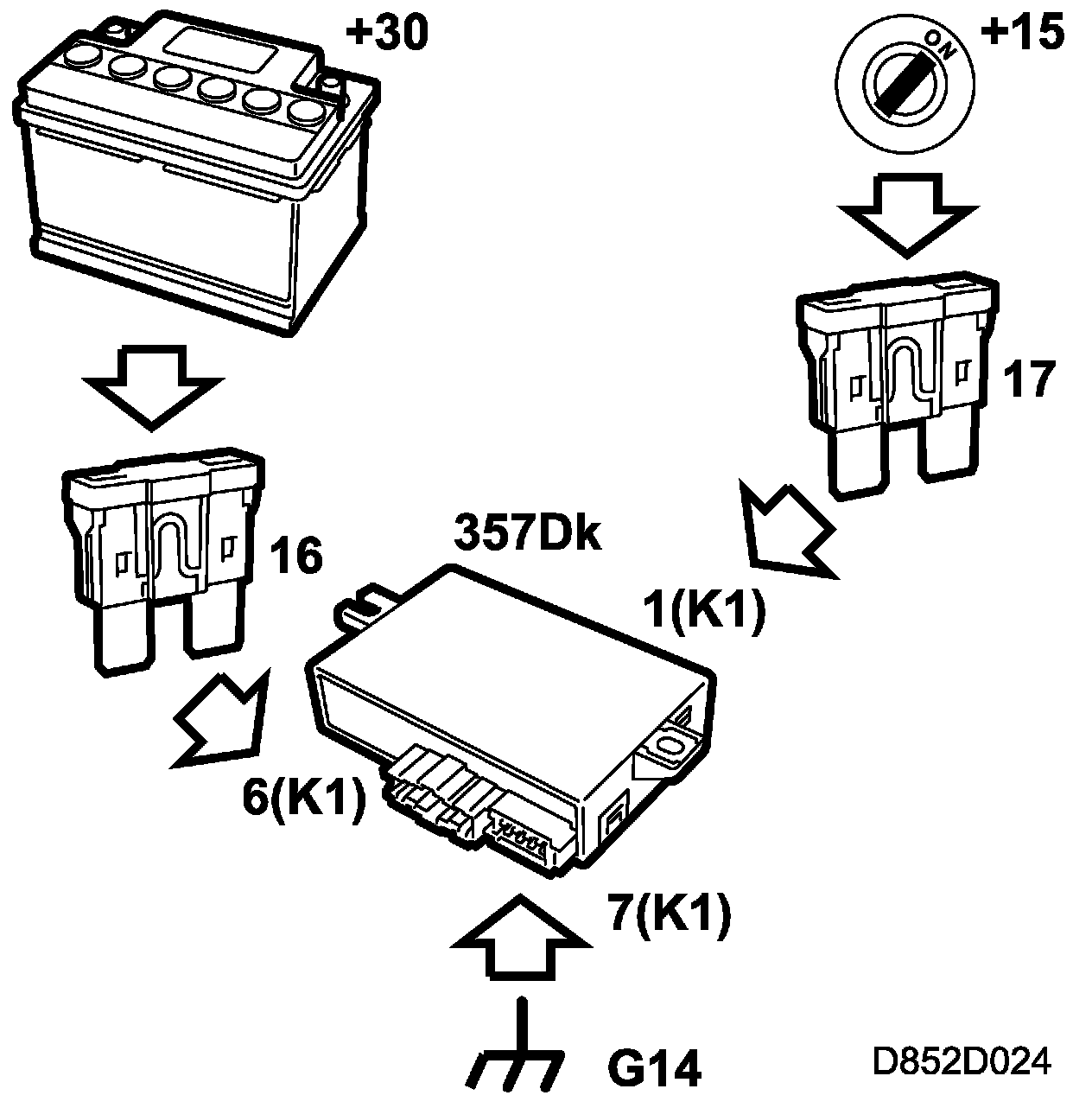 +30

ON

+15

17

16

357Dk

1(K1)

6(K1)

7(K1)

G14

D852D024