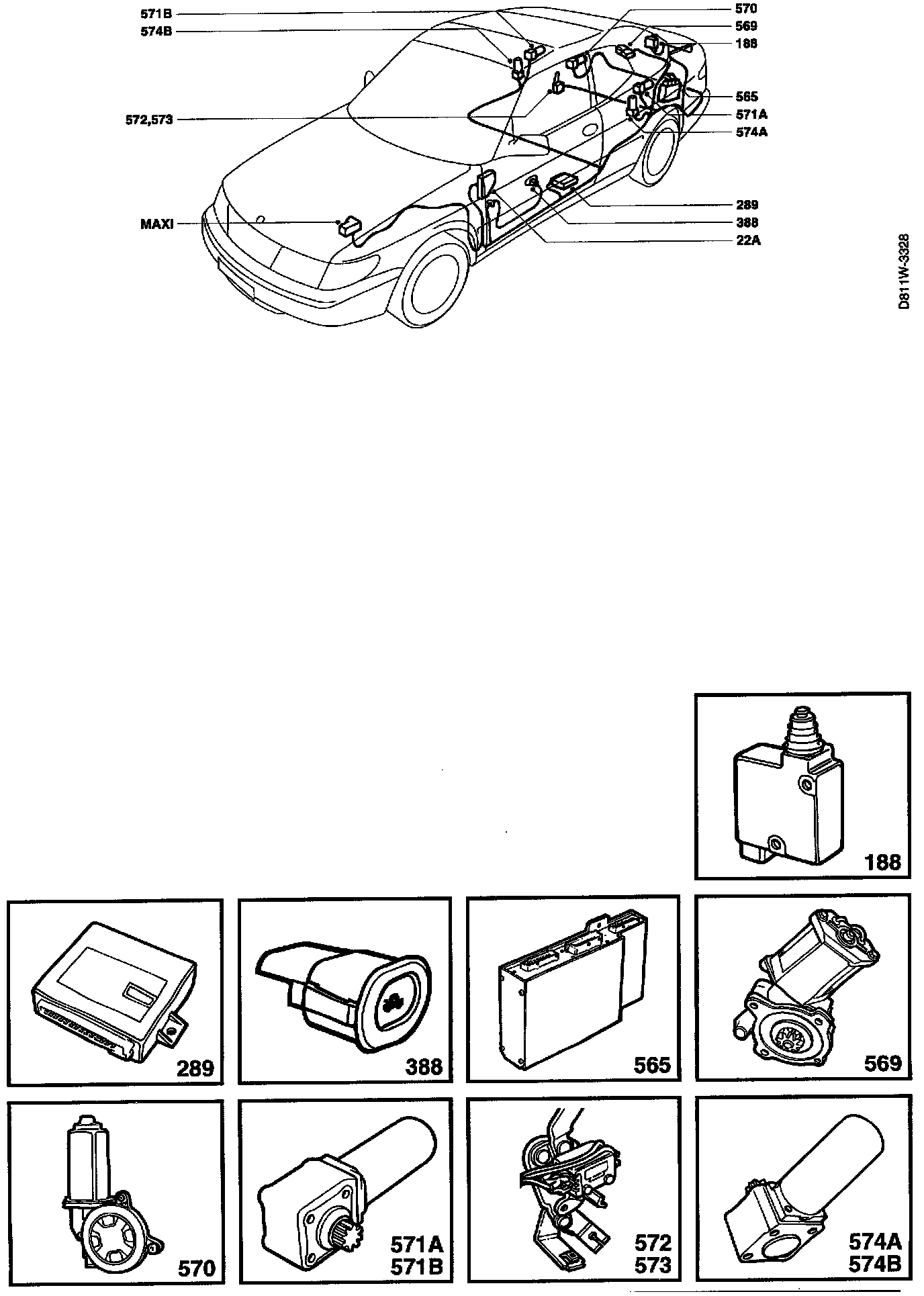 571B
574B
572,573
MAXI
570
569
188
565
571A
574A
289
388
22A

D811W-3328

188

289

388

565

569

570

571A
571B

572
573

574A
574B