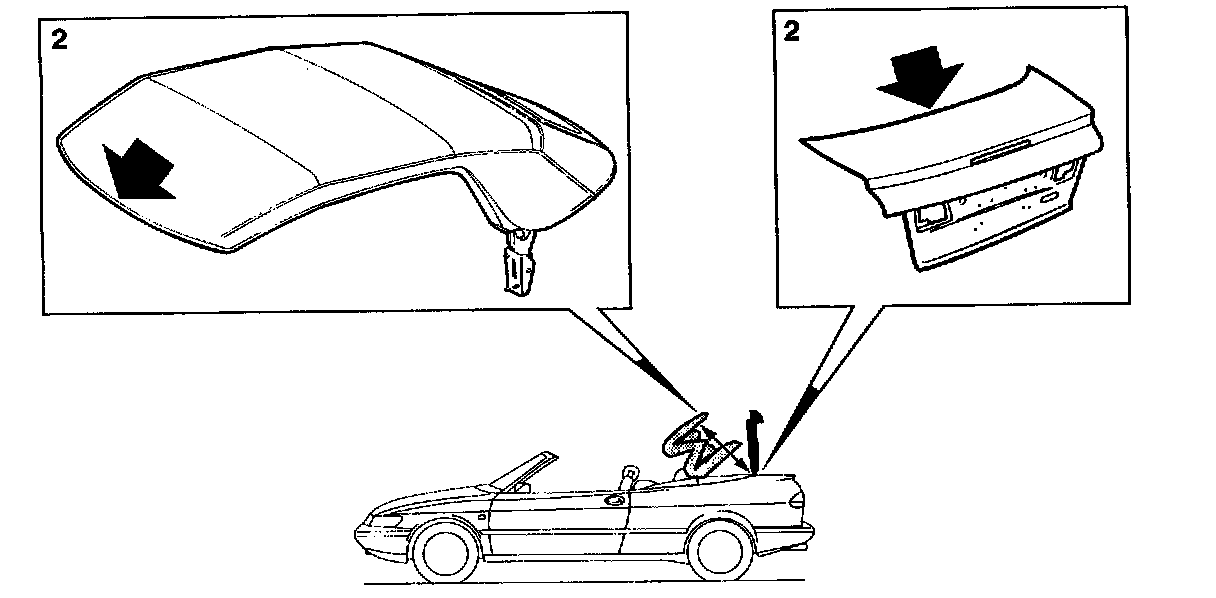 2

2