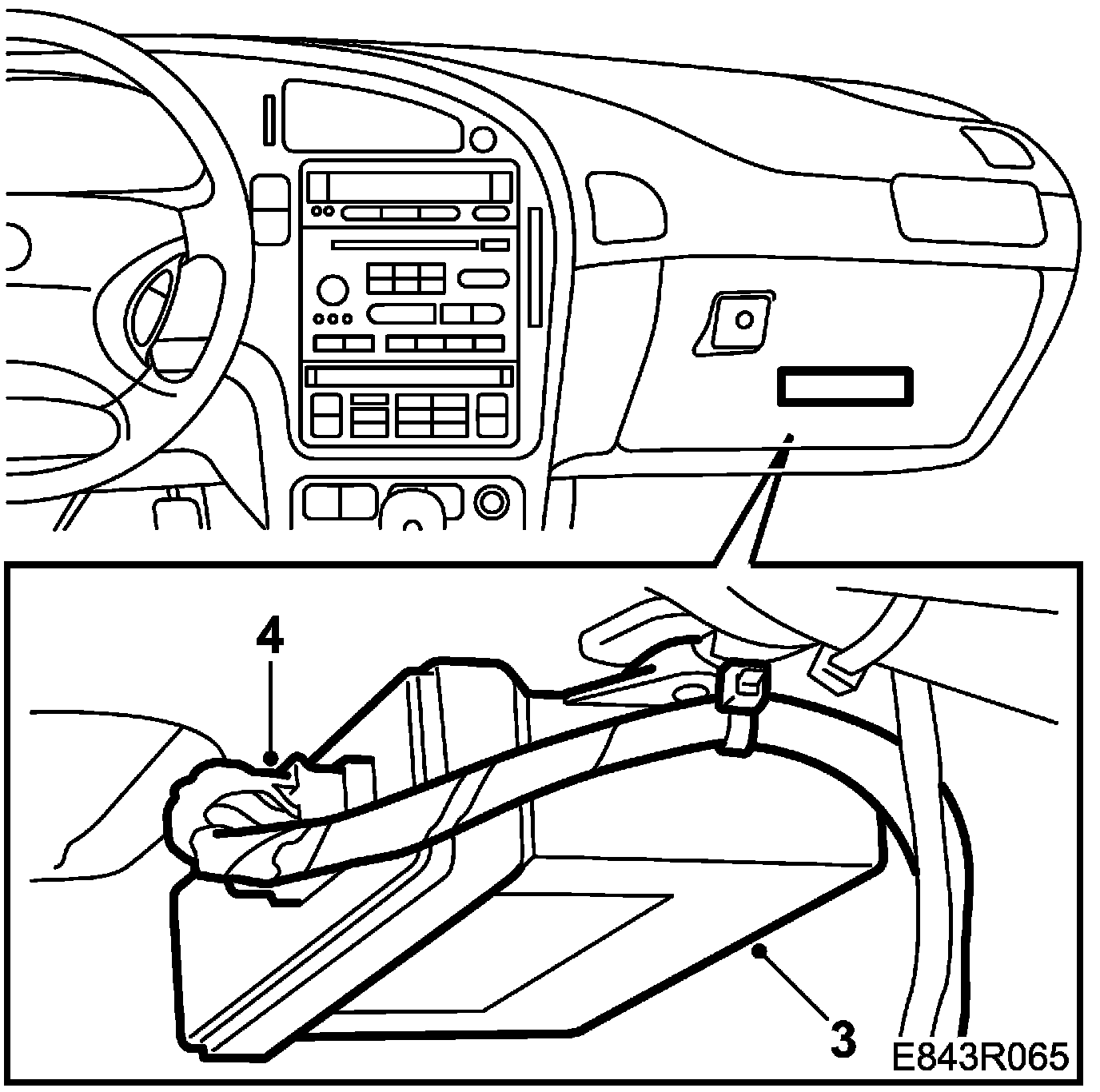 4
3
E843R065