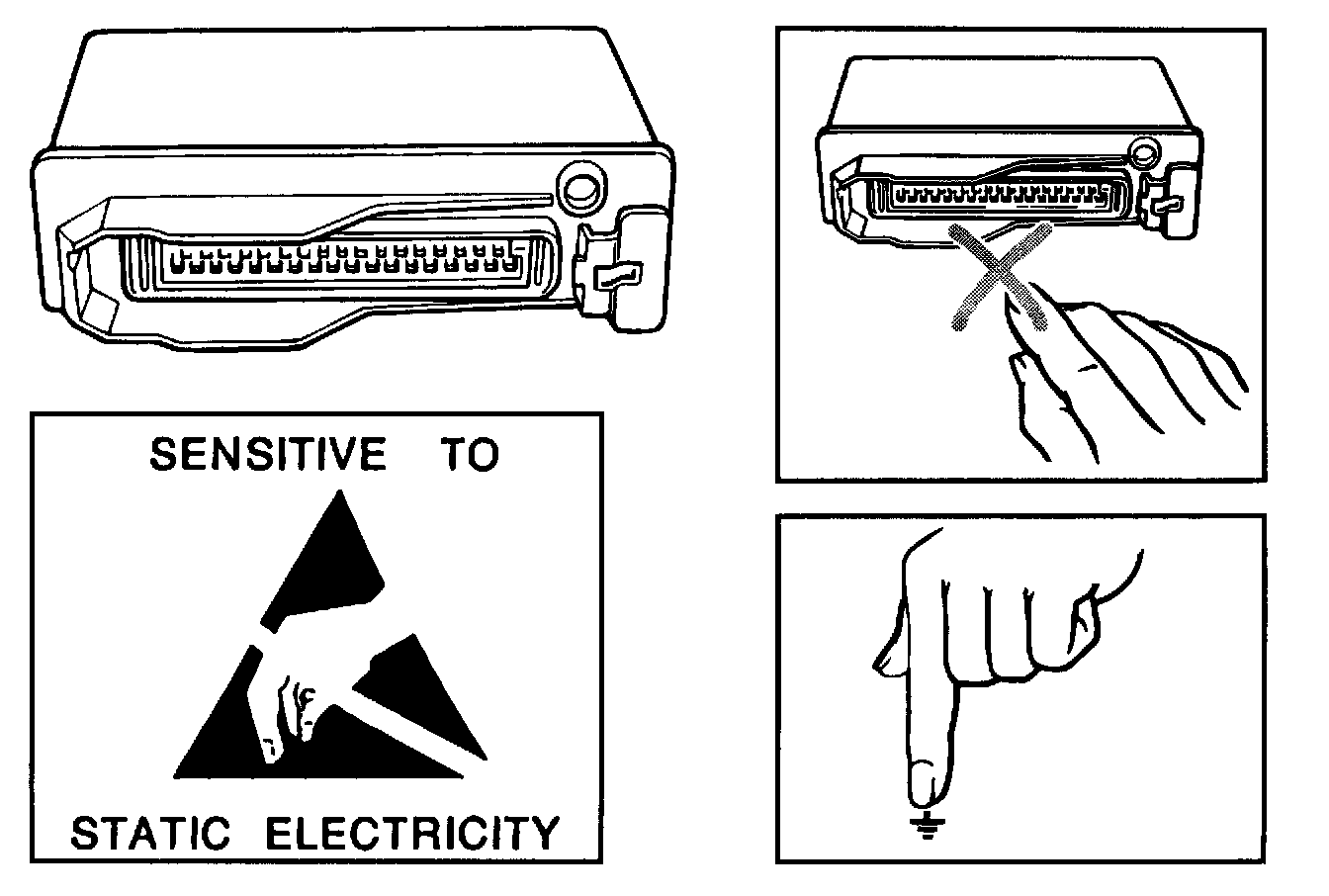 SENSITIVE TO

STATIC ELECTRICITY