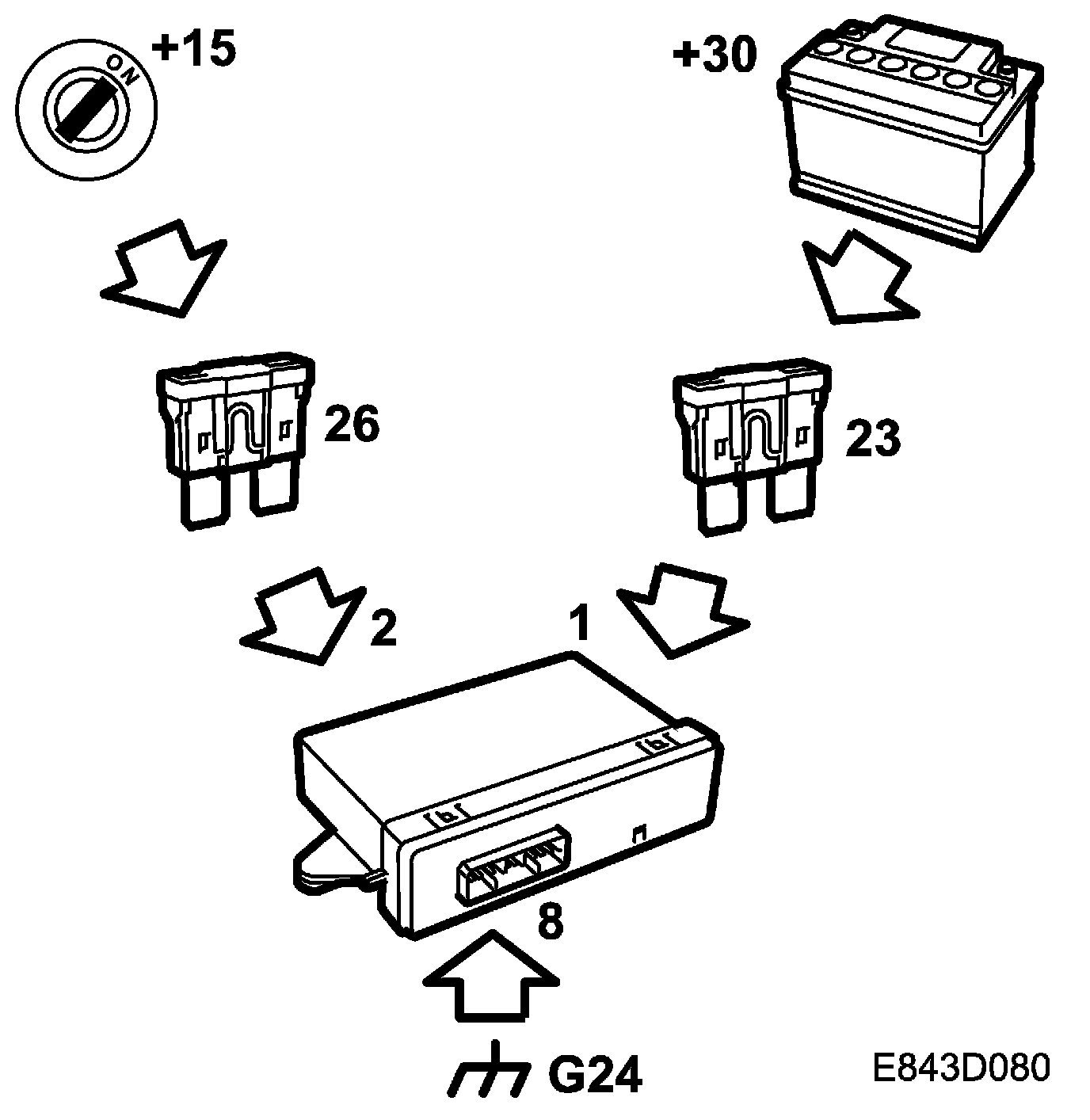 ON
+15
+30
26
23
2
1
8
G24
E843D080