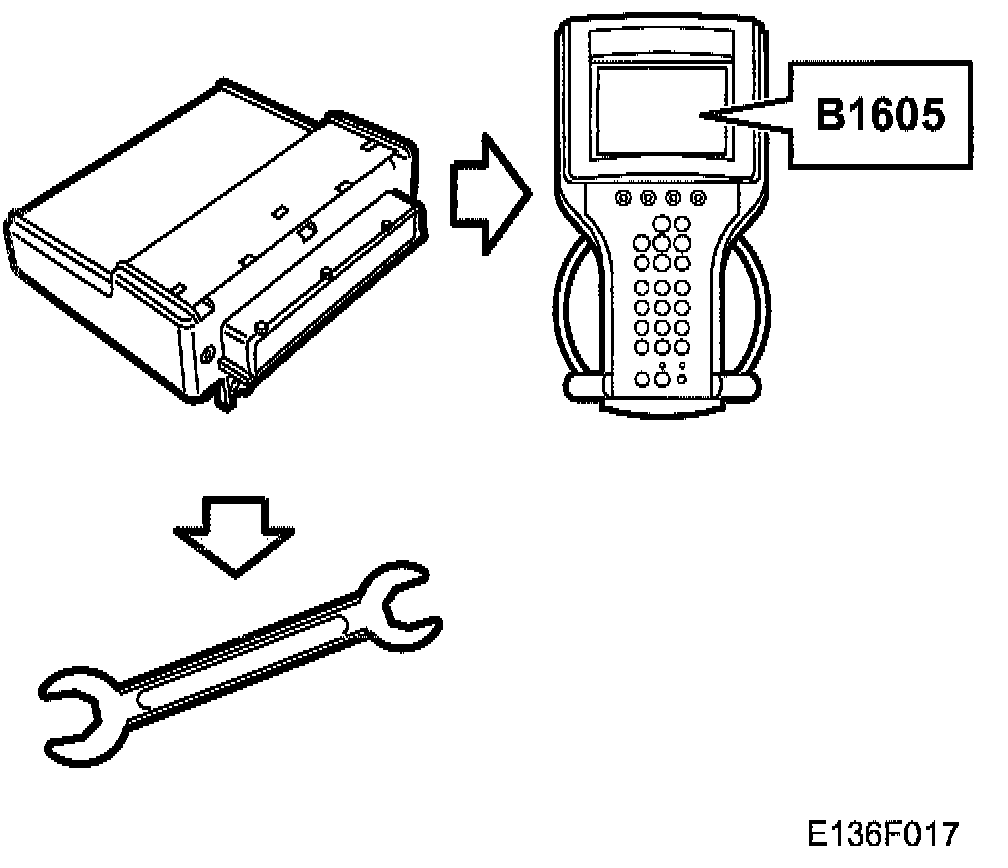 B1605

E136F017