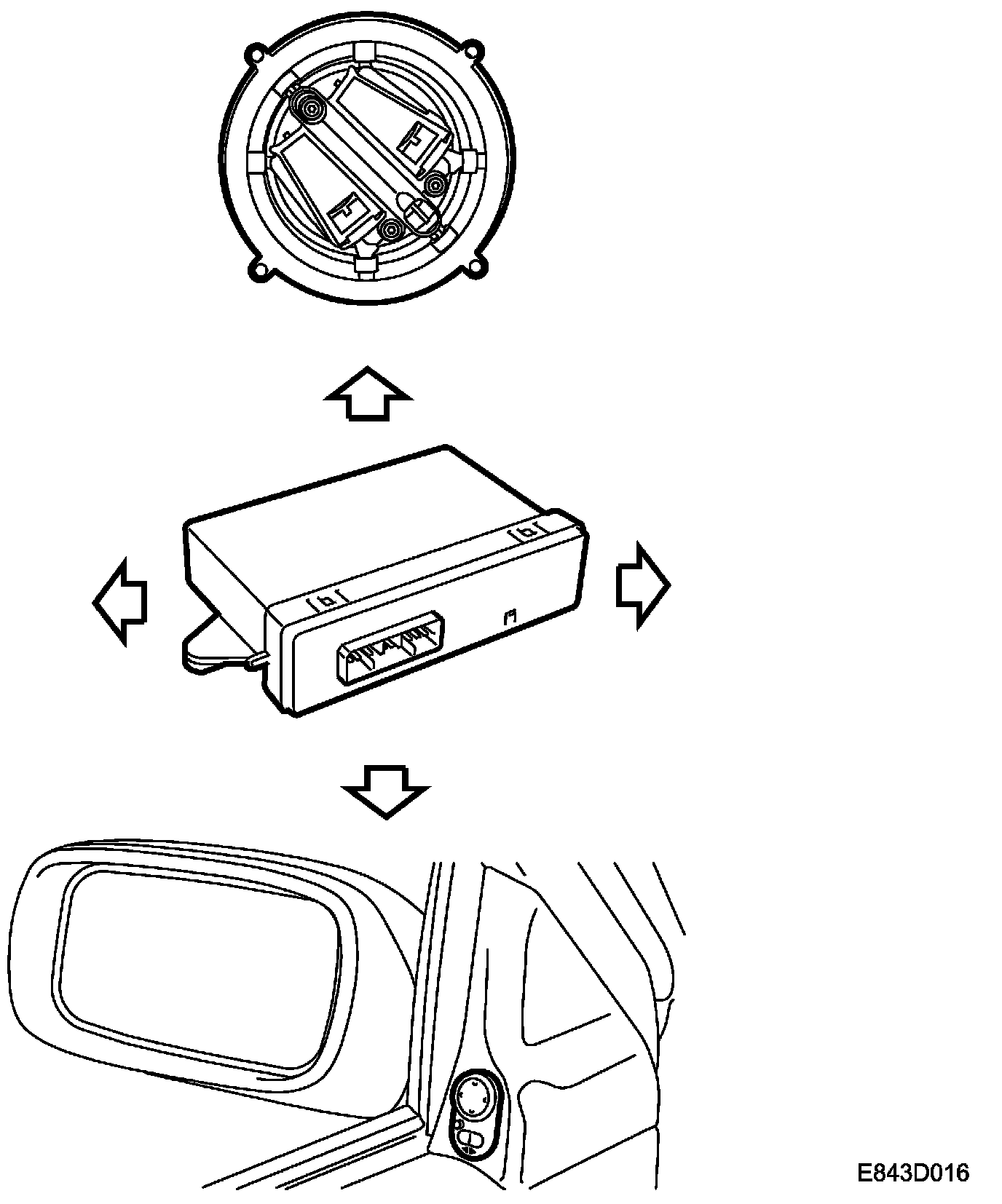 E843D016