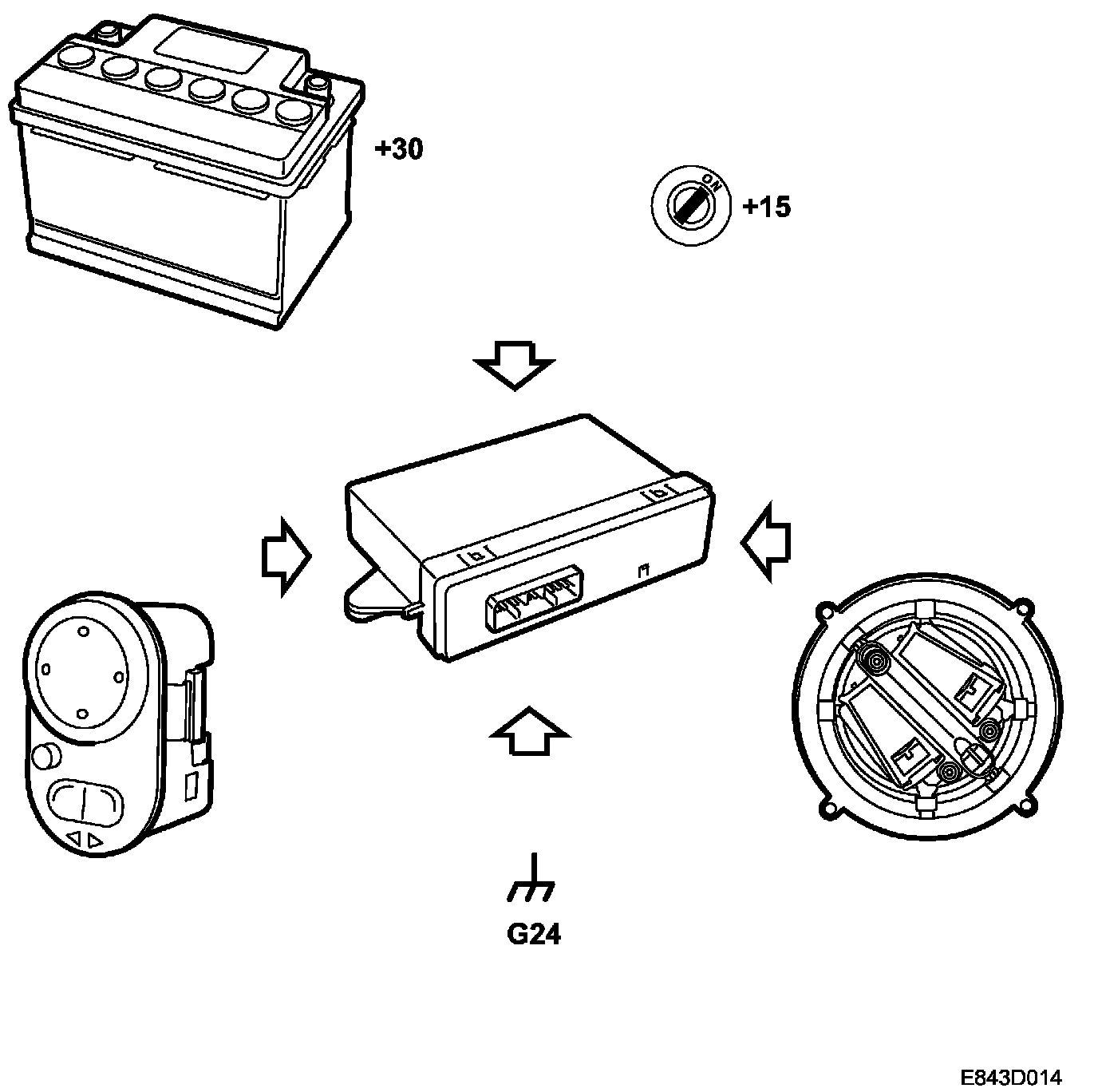 +30

ON

+15

G24

E843D014