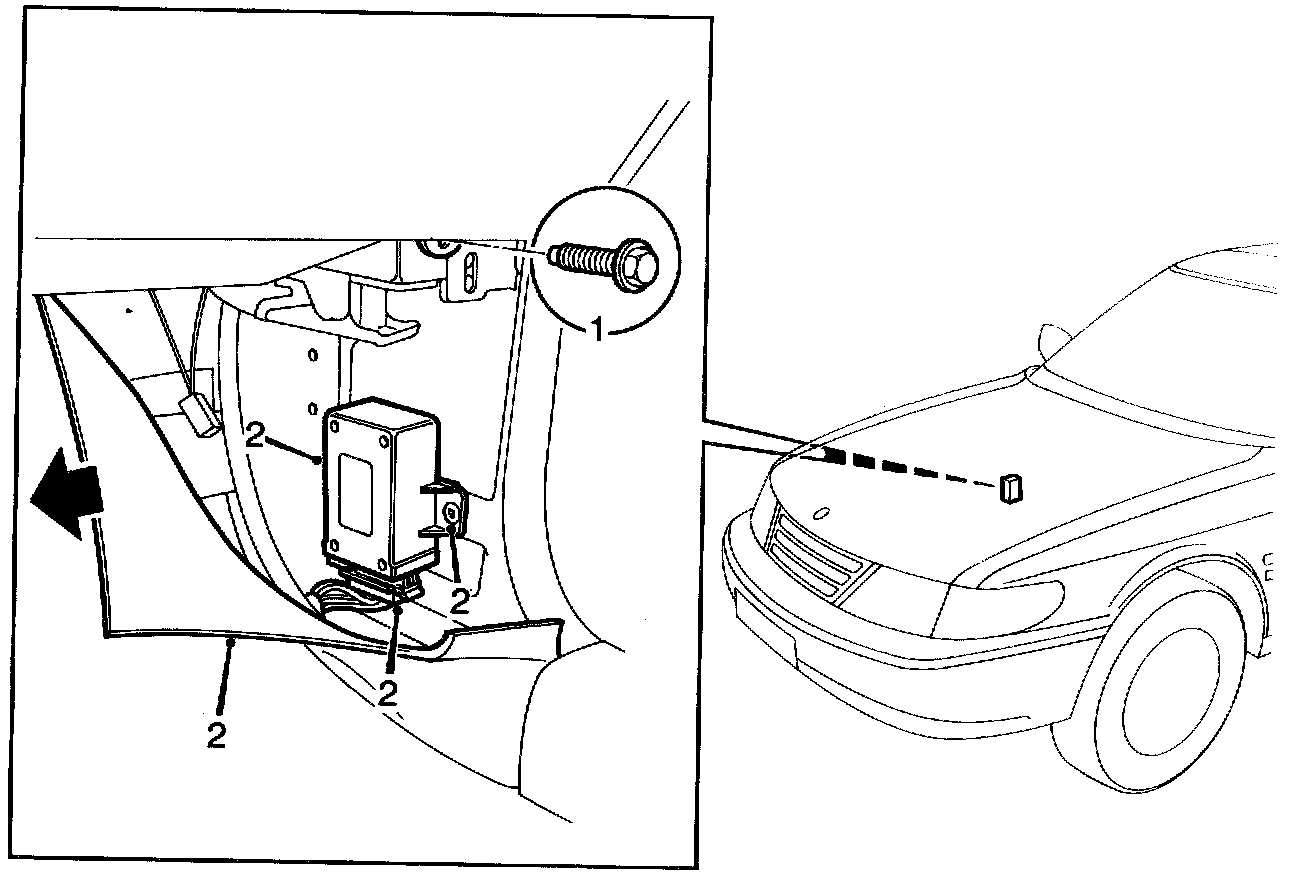 1
2
2
2
2