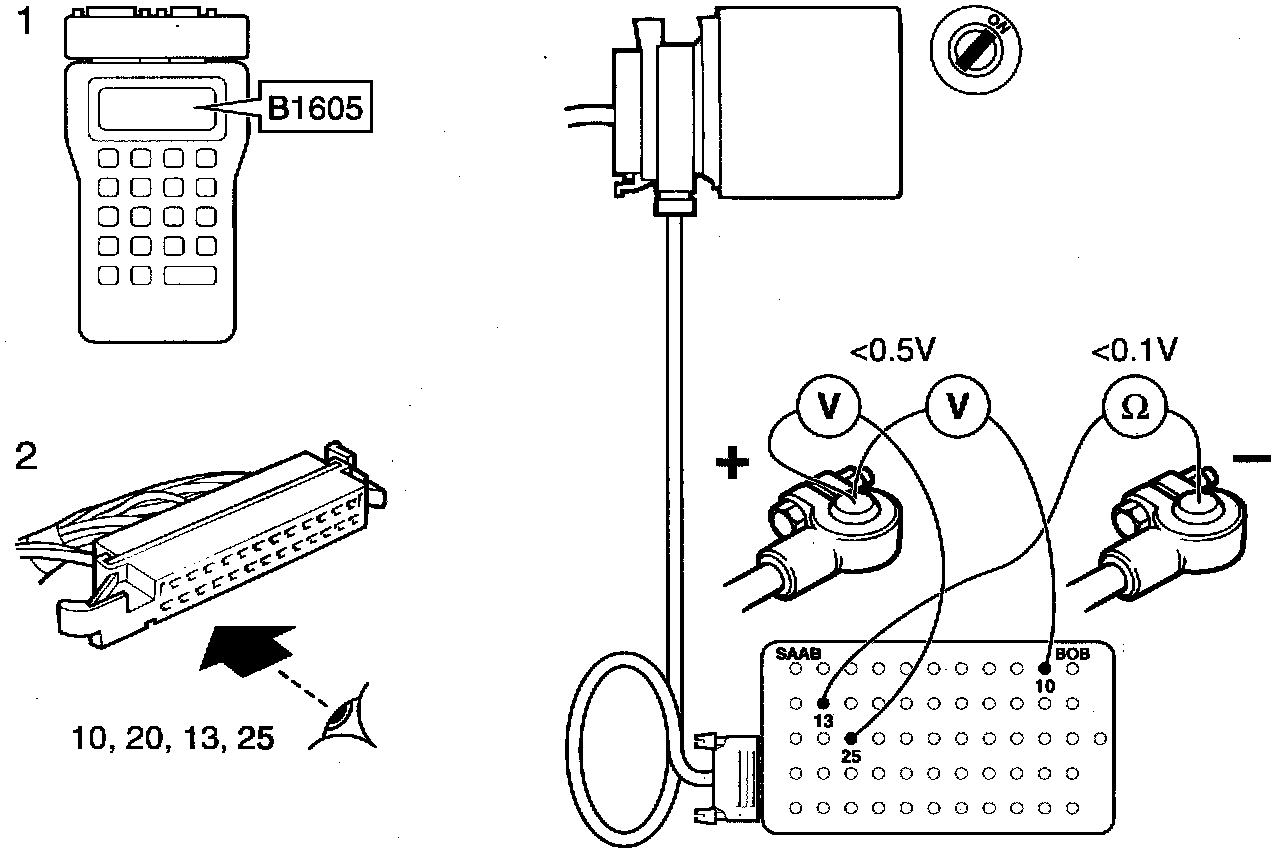 1

B1605

2

10, 20, 13, 25

ON

<0.5V

<0.1V

V

V

Ω

+

−

SAAB

BOB

10

13

25