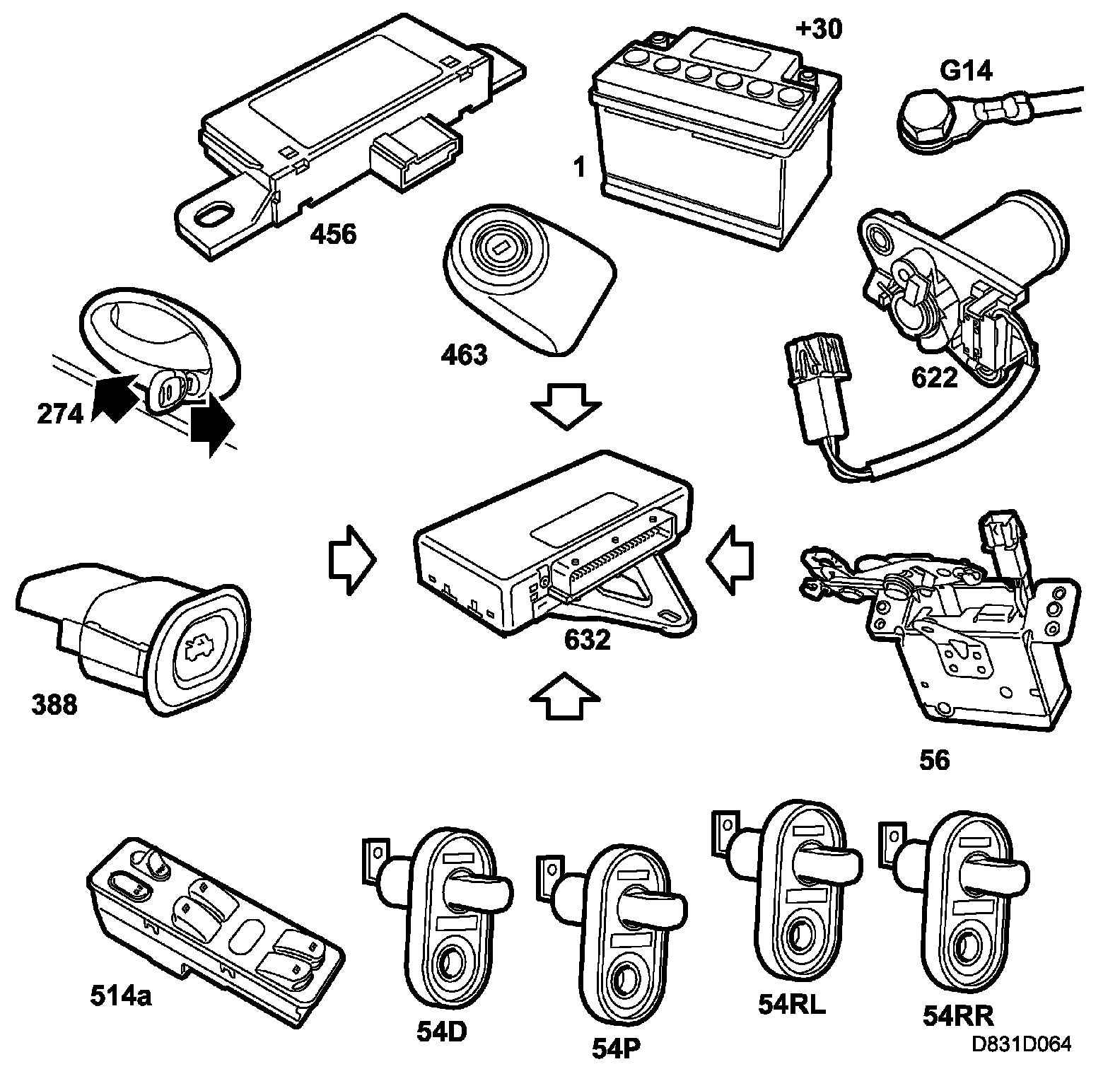 +30

G14

1

456

463

622

274

632

388

56

514a

54D

54P

54RL

54RR

D831D064