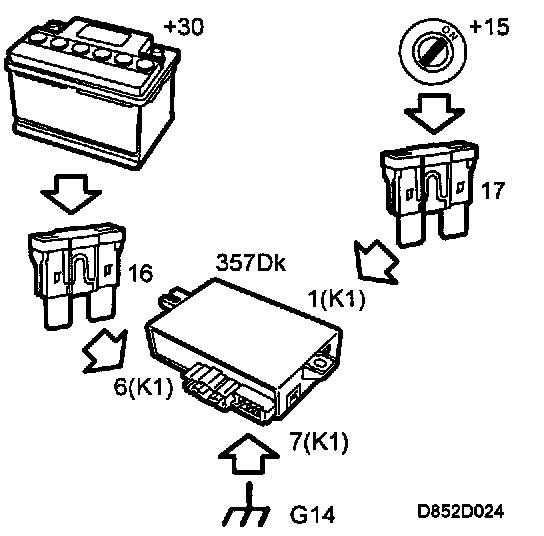 +30

ON

+15

17

16

357Dk

1(K1)

6(K1)

7(K1)

G14

D852D024