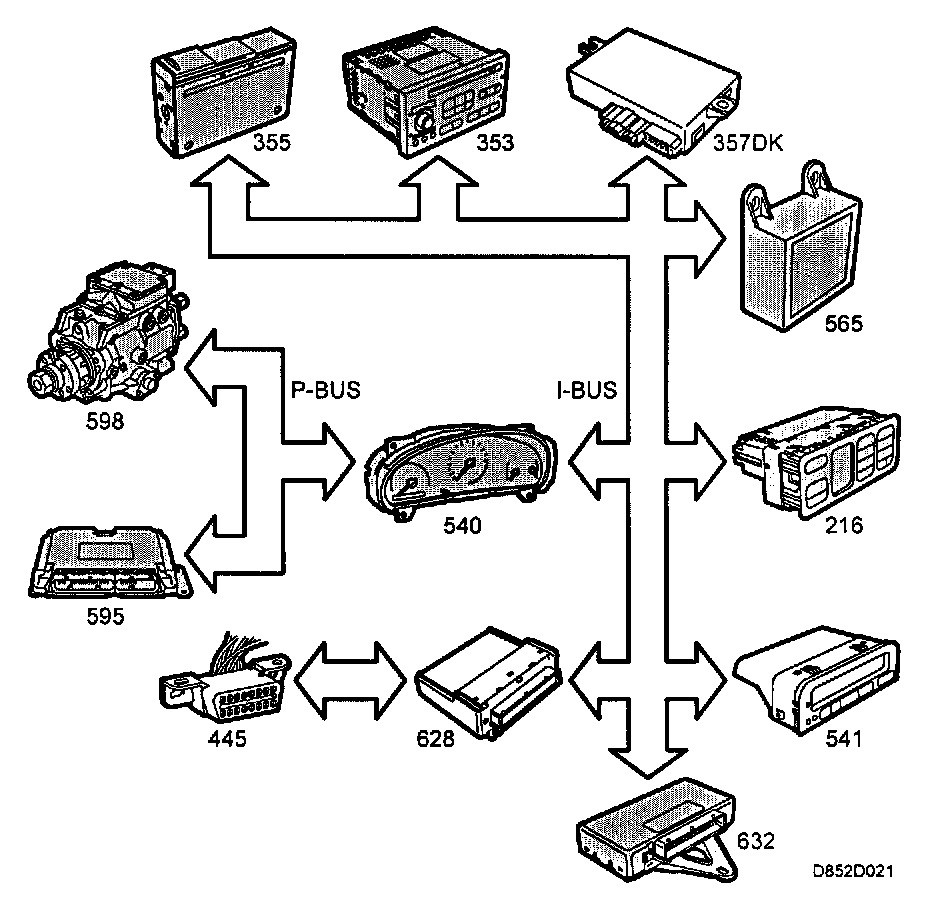 355
353
357DK
565
P-BUS
I-BUS
598
540
216
595
445
628
541
632
D852D021