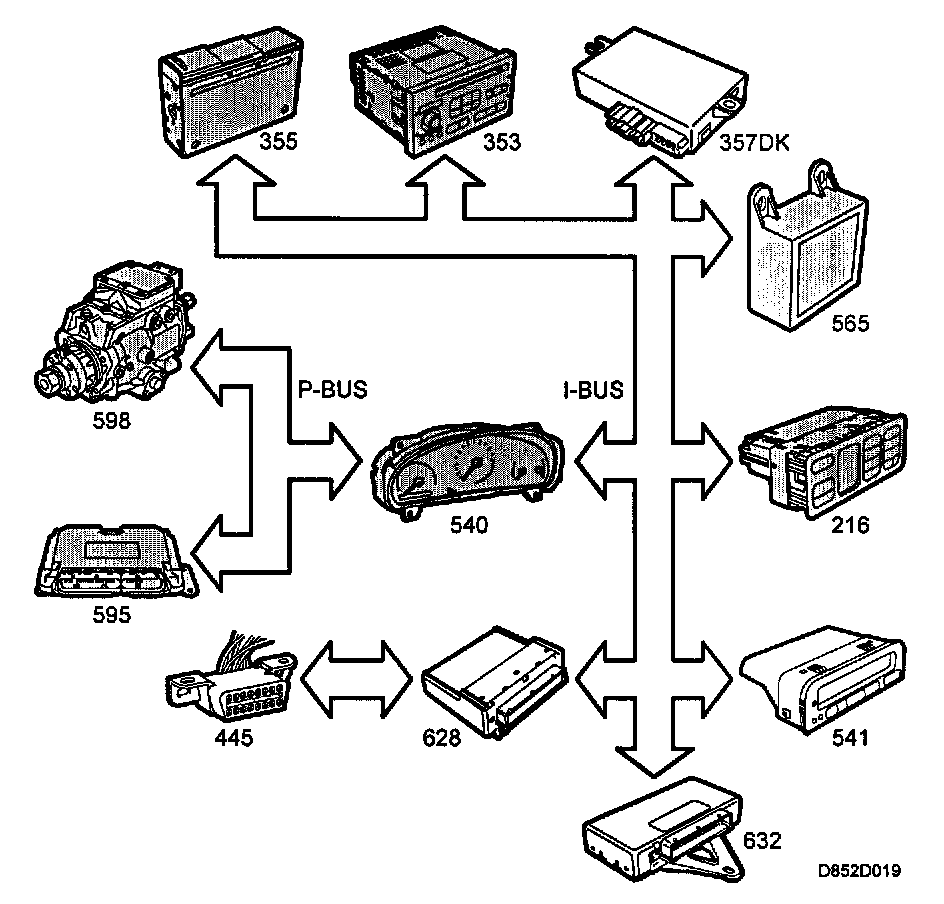 355
353
357DK
565
598
P-BUS
I-BUS
540
216
595
445
628
541
632
D852D019